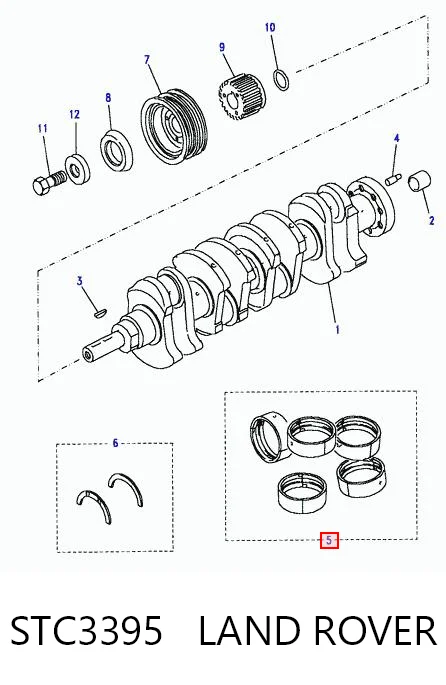 10
9
7
8
12
11
4
2
3
1
6
5

STC3395 LAND ROVER