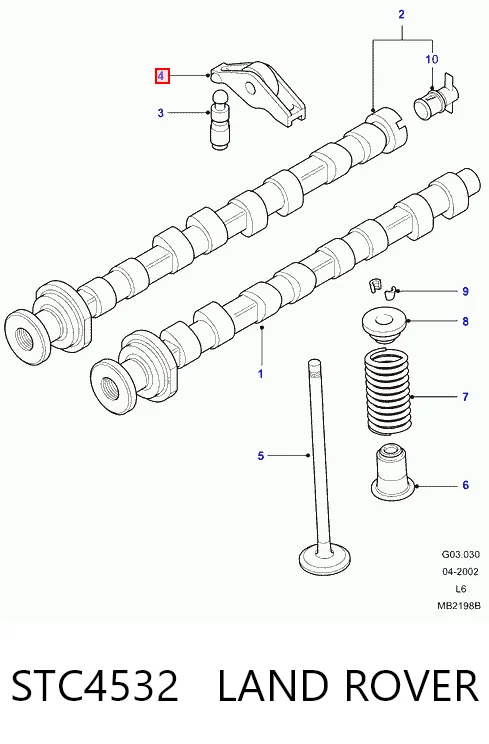 2
4
10
3
9
8
1
7
5
6
G03.030
04-2002
L6
MB2198B

STC4532 LAND ROVER