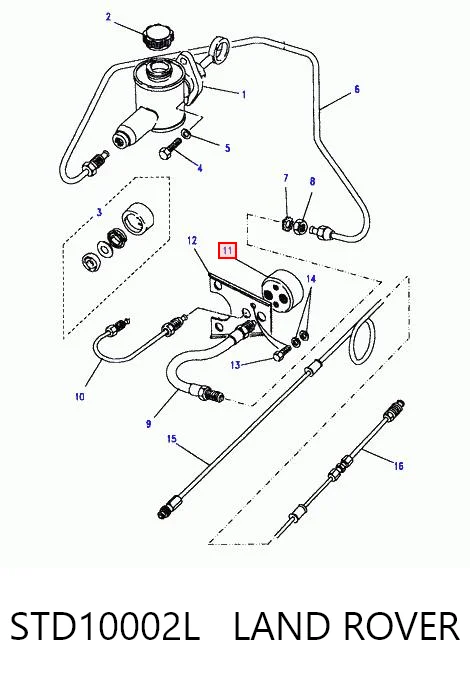 2
1
6
5
4
7
8
3
12
11
14
13
10
9
15
16

STD10002L LAND ROVER