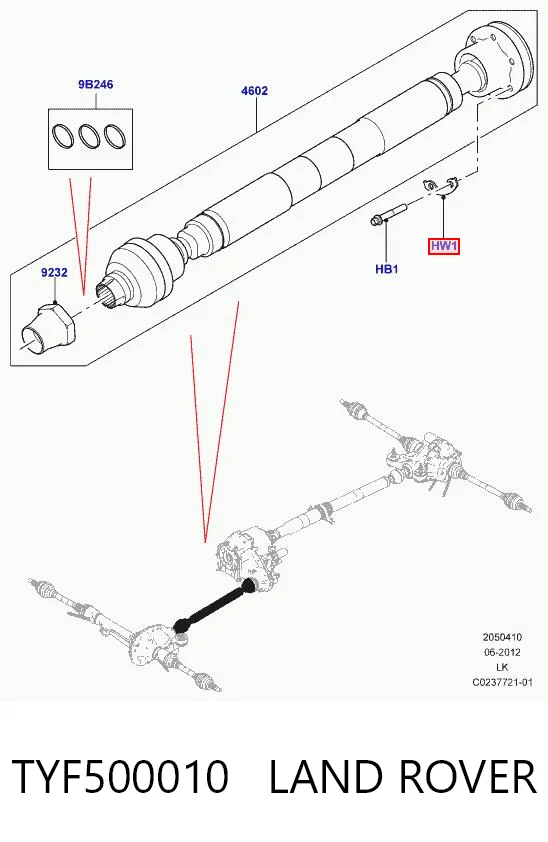 9B246

4602

HW1

HB1

9232

2050410
06-2012
LK
C0237721-01

TYF500010 LAND ROVER