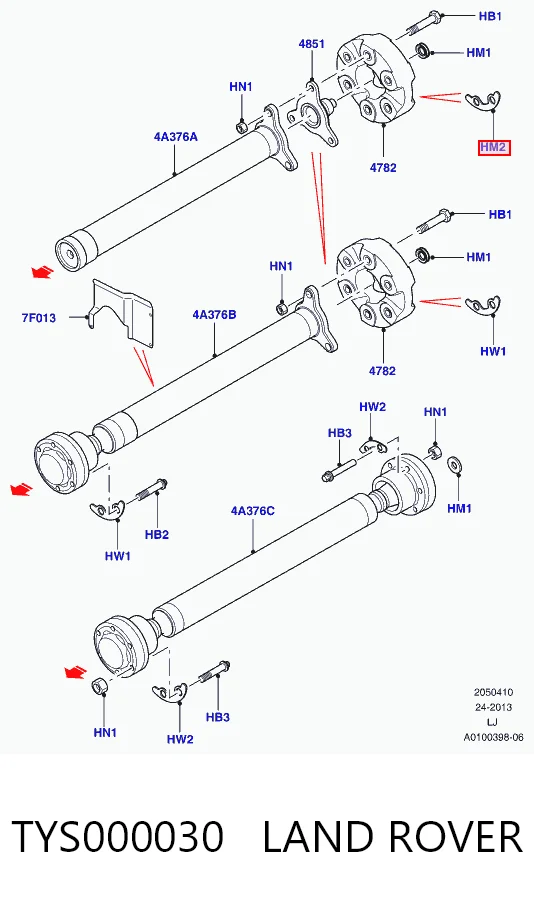 HB1
4851
HM1
HN1
4A376A
HM2
4782
HB1
HN1
HM1
7F013
4A376B
HW1
4782
HW2
HN1
HB3
HM1
HB2
4A376C
HW1
HN1
HW2
HB3
2050410
24-2013
LJ
A0100398-06

TYS000030 LAND ROVER