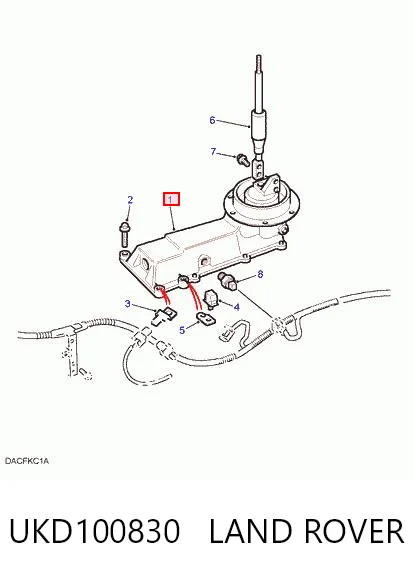 6
7
2
1
8
3
4
5
DACFKC1A
UKD100830 LAND ROVER