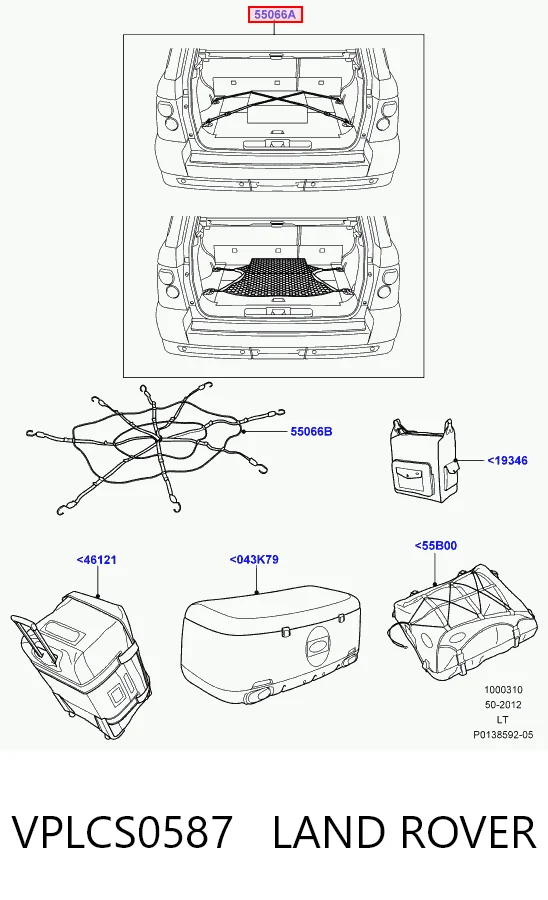 55066A

55066B

<19346

<46121

<043K79

<55B00

1000310
50-2012
LT
P0138592-05

VPLCS0587 LAND ROVER