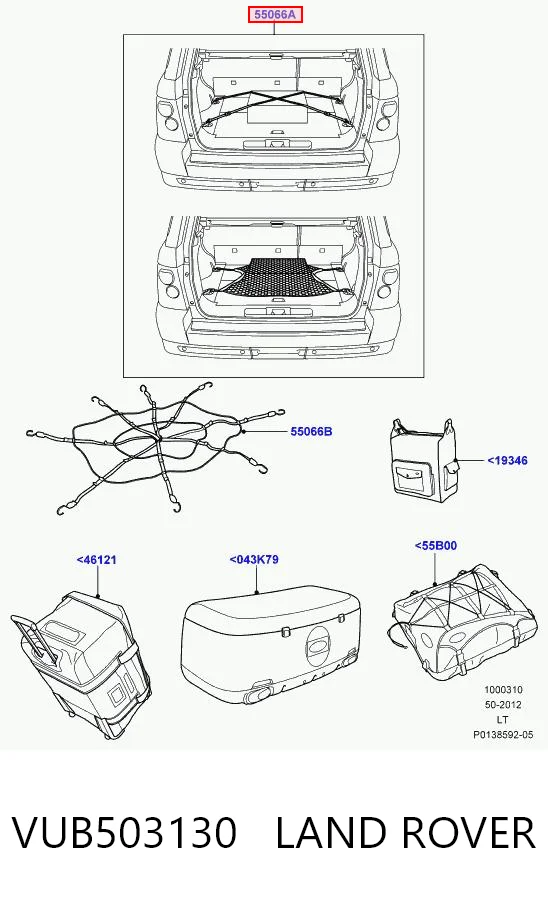 55066A

55066B

<19346

<46121

<043K79

<55B00

1000310
50-2012
LT
P0138592-05

VUB503130 LAND ROVER