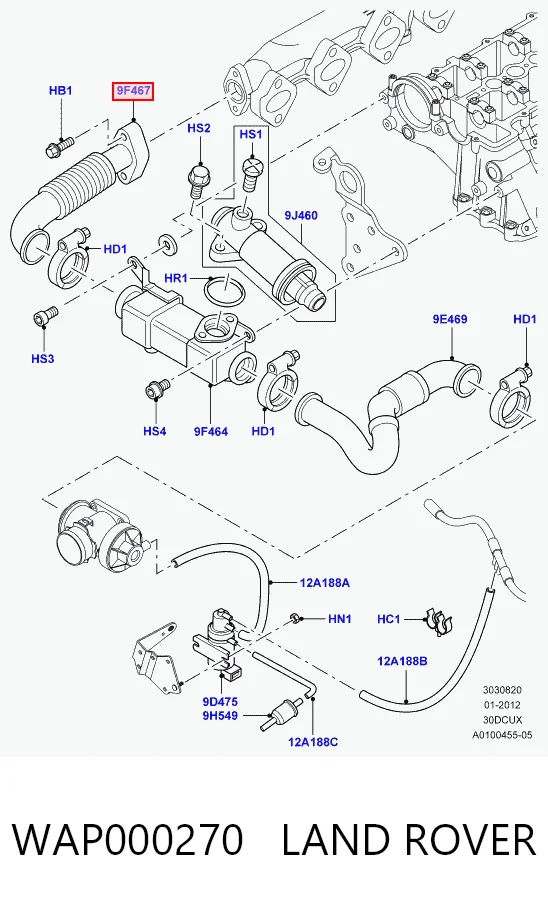 HB1
9F467
HS2
HS1
9J460
HD1
HR1
HS3
9E469
HD1
HS4
9F464
HD1
12A188A
HN1
HC1
12A188B
9D475
9H549
12A188C
3030820
01-2012
30DCUX
A0100455-05

WAP000270 LAND ROVER