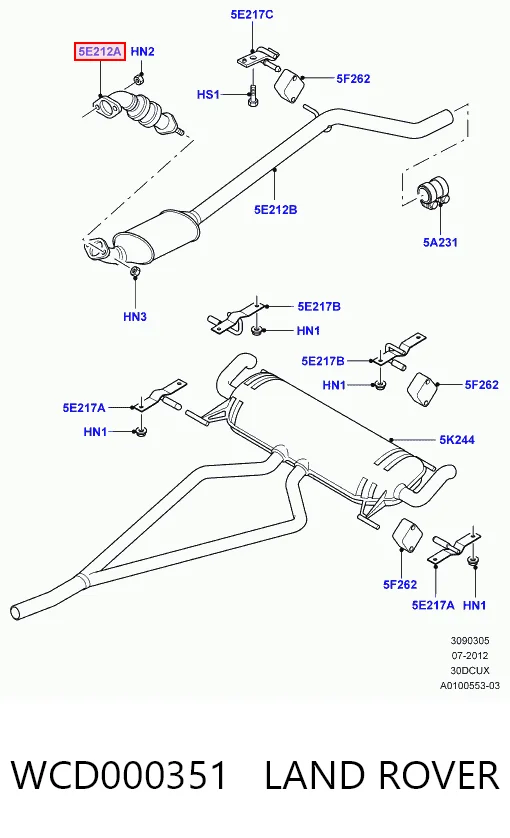 5E217C

5E212A HN2

HS1

5F262

5E212B

5A231

HN3

5E217B

HN1

5E217B

HN1

5F262

5E217A

HN1

5K244

5F262

5E217A

HN1

3090305
07-2012
30DCUX
A0100553-03

WCD000351 LAND ROVER