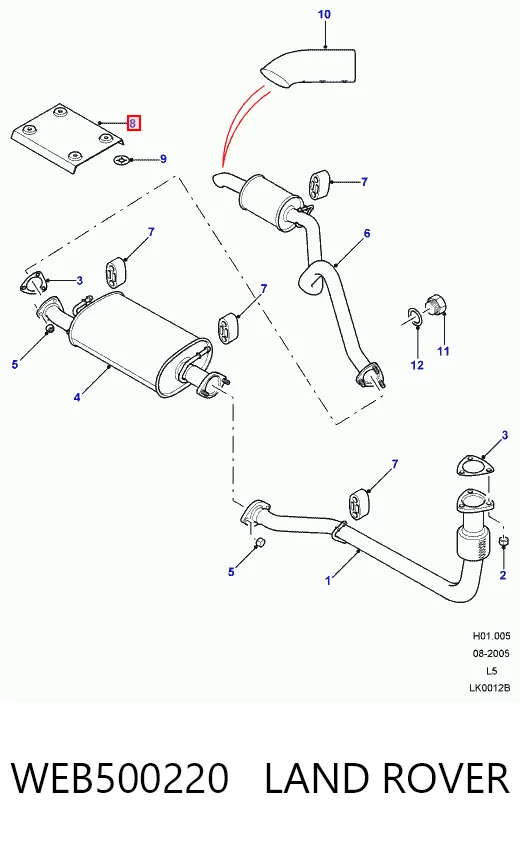 10

8

9

7

6

7

3

7

5

4

12

11

3

7

5

1

2

H01.005
08-2005
L5
LK0012B

WEB500220 LAND ROVER