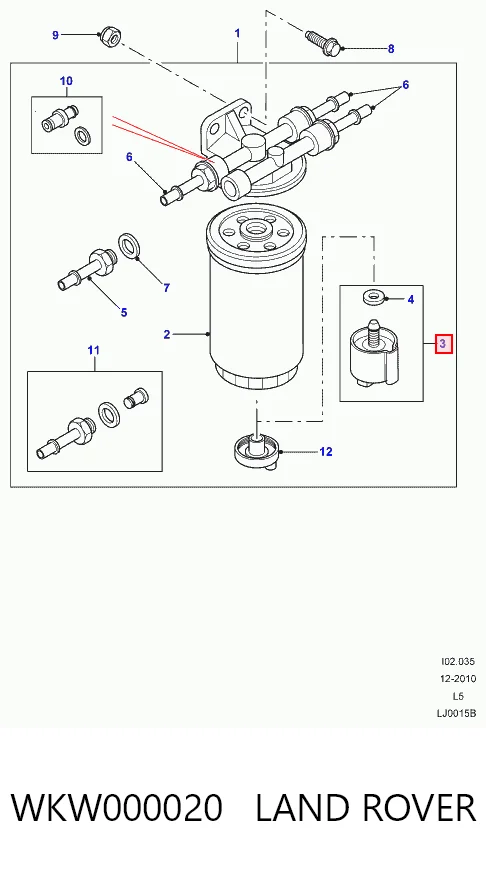 9
1
8
10
6
6
7
5
2
4
3
11
12

I02.035
12-2010
L5
LJ0015B

WKW000020 LAND ROVER