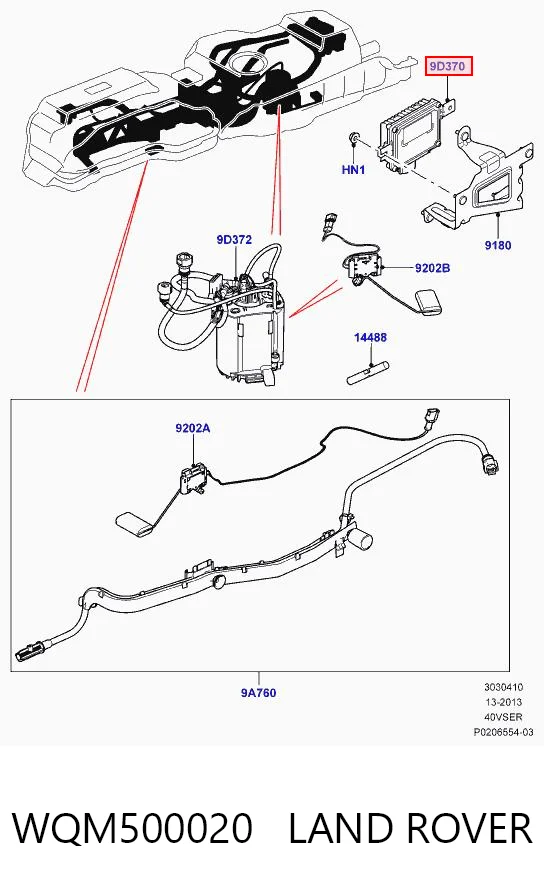 9D370

HN1

9180

9D372

9202B

14488

9202A

9A760

3030410
13-2013
40VSER
P0206554-03

WQM500020 LAND ROVER