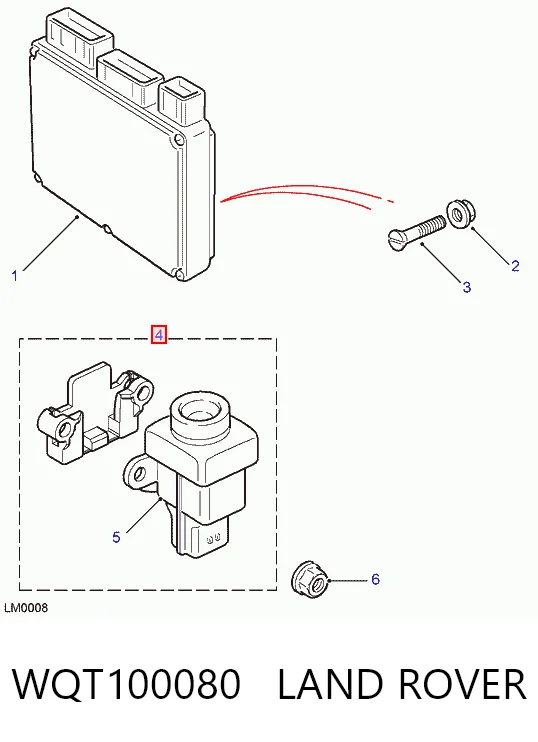 1

2

3

4

5

6

LM0008

WQT100080 LAND ROVER