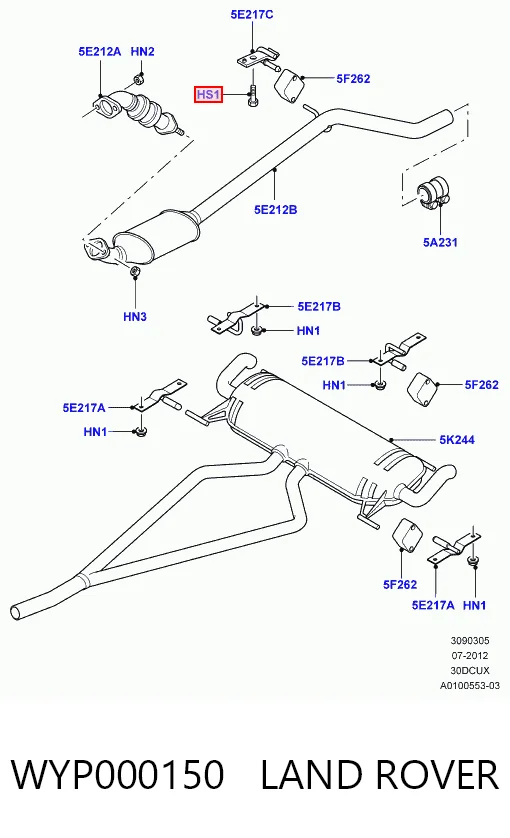 5E217C

5E212A HN2

HS1

5F262

5E212B

5A231

HN3

5E217B

HN1

5E217B

HN1

5F262

5E217A

HN1

5K244

5F262

5E217A HN1

3090305
07-2012
30DCUX
A0100553-03

WYP000150 LAND ROVER