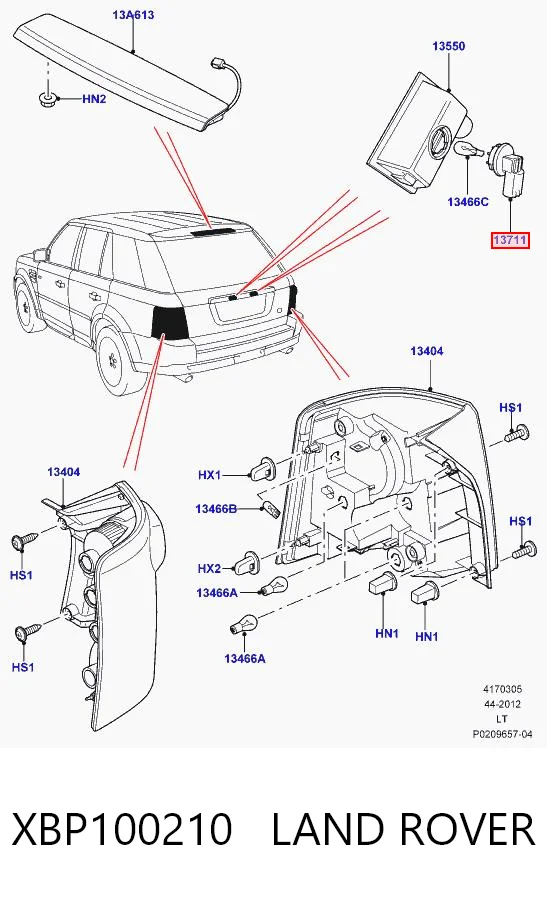 13A613

HN2

13550

13466C

13711

13404

HS1

HX1

13466B

HX2

13466A

13466A

HN1

HN1

HS1

13404

HS1

HS1

4170305
44-2012
LT
P0209657-04

XBP100210 LAND ROVER