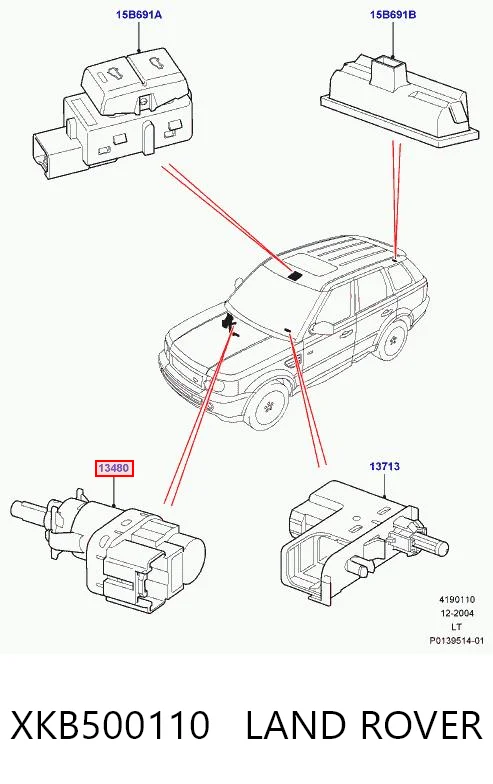 15B691A

15B691B

13480

13713

4190110
12-2004
LT
P0139514-01

XKB500110 LAND ROVER