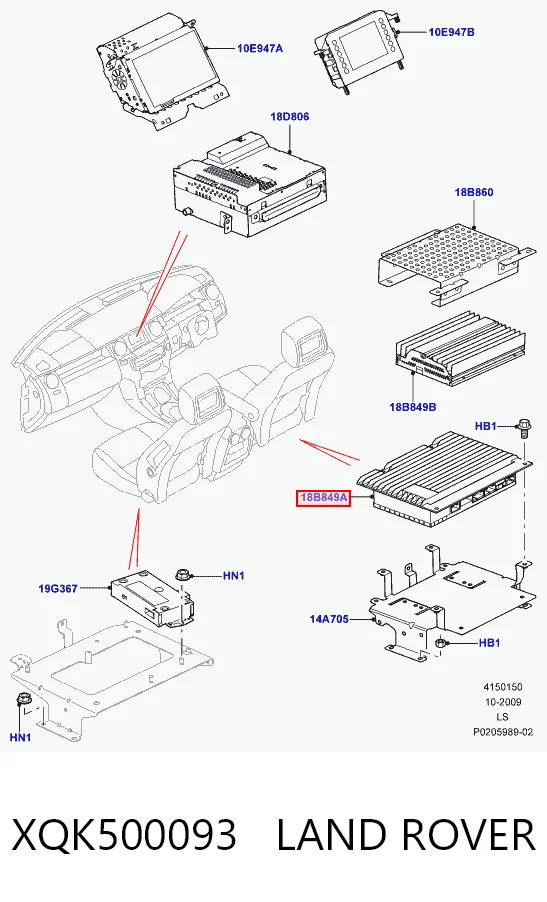 10E947A

10E947B

18D806

18B860

18B849B

HB1

18B849A

19G367

HN1

14A705

HB1

HN1

4150150
10-2009
LS
P0205989-02

XQK500093 LAND ROVER