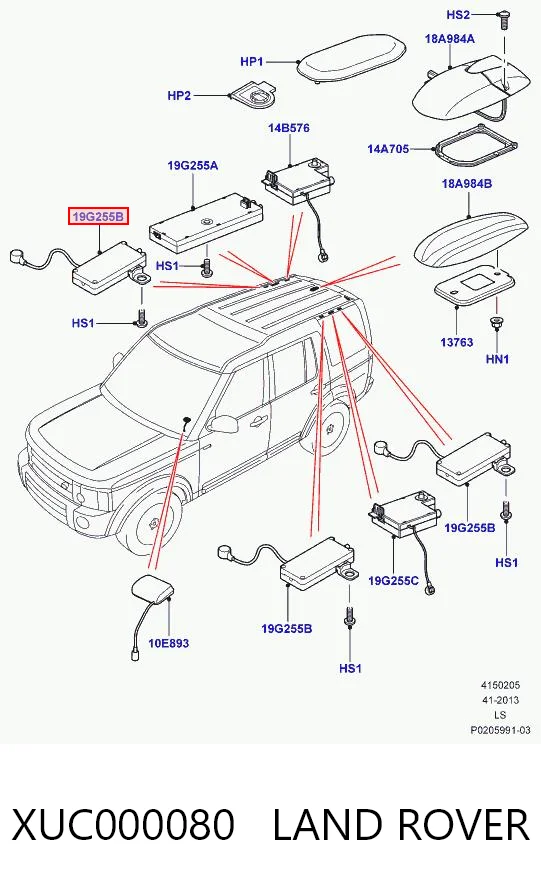 HS2
18A984A
HP1
HP2
14B576
14A705
19G255A
18A984B
19G255B
HS1
HS1
13763
HN1
19G255B
HS1
19G255C
19G255B
10E893
HS1
4150205
41-2013
LS
P0205991-03

XUC000080 LAND ROVER