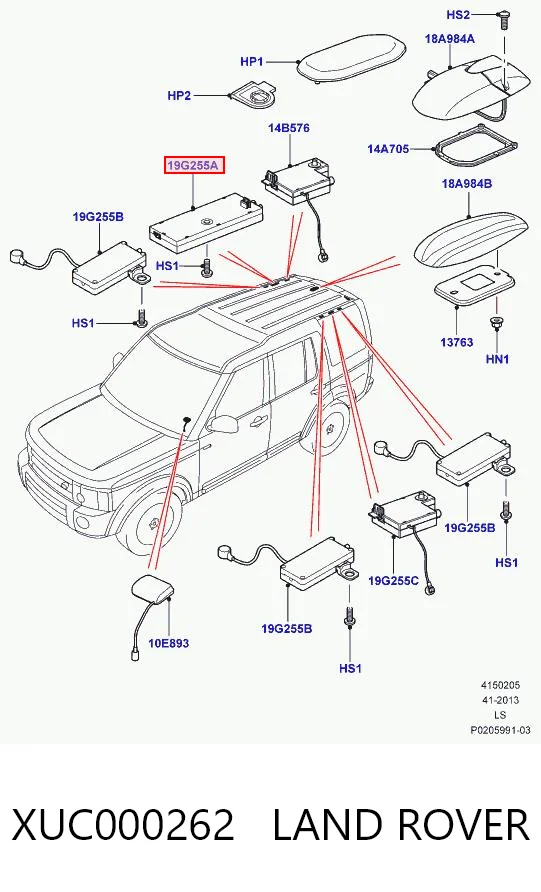 HS2
18A984A
HP1
HP2
14B576
14A705
19G255A
18A984B
19G255B
HS1
HS1
13763
HN1
19G255B
HS1
19G255C
19G255B
10E893
HS1
4150205
41-2013
LS
P0205991-03

XUC000262 LAND ROVER