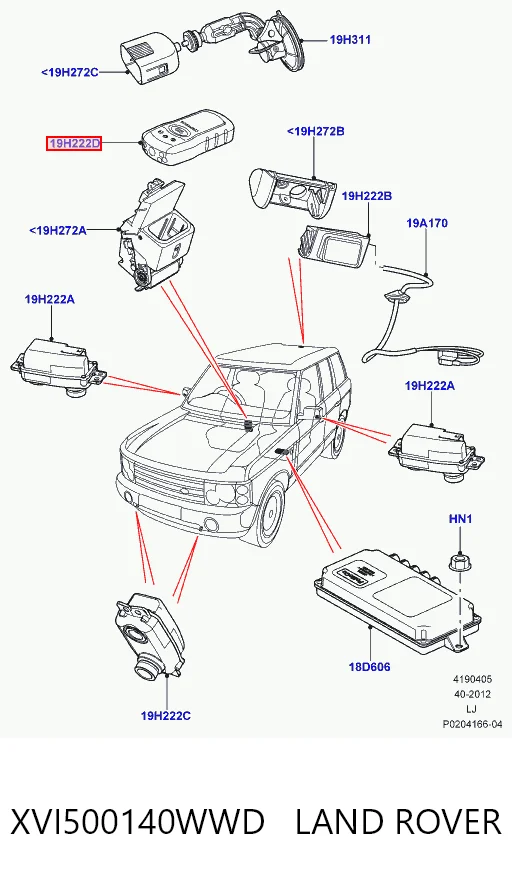 19H311

<19H272C

19H222D

<19H272B

19H222B

19A170

<19H272A

19H222A

19H222A

HN1

18D606

19H222C

4190405
40-2012
LJ
P0204166-04

XVI500140WWD LAND ROVER