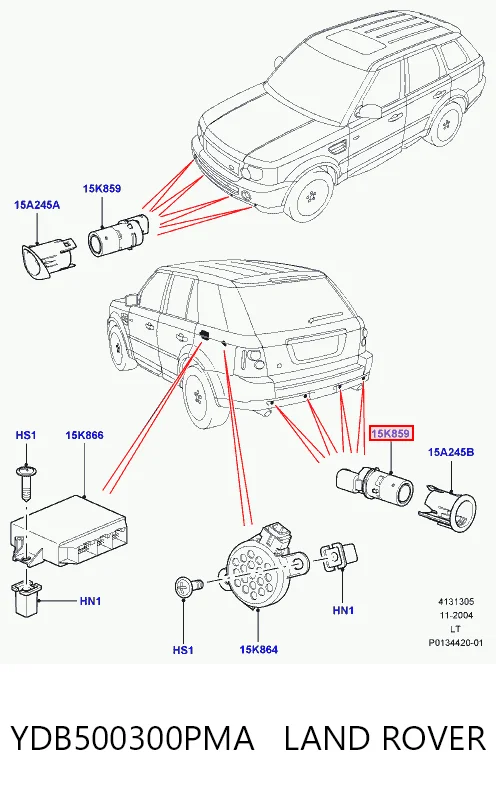 15A245A
15K859
HS1
15K866
15K859
15A245B
HN1
HN1
HS1
15K864
4131305
11-2004
LT
P0134420-01

YDB500300PMA LAND ROVER