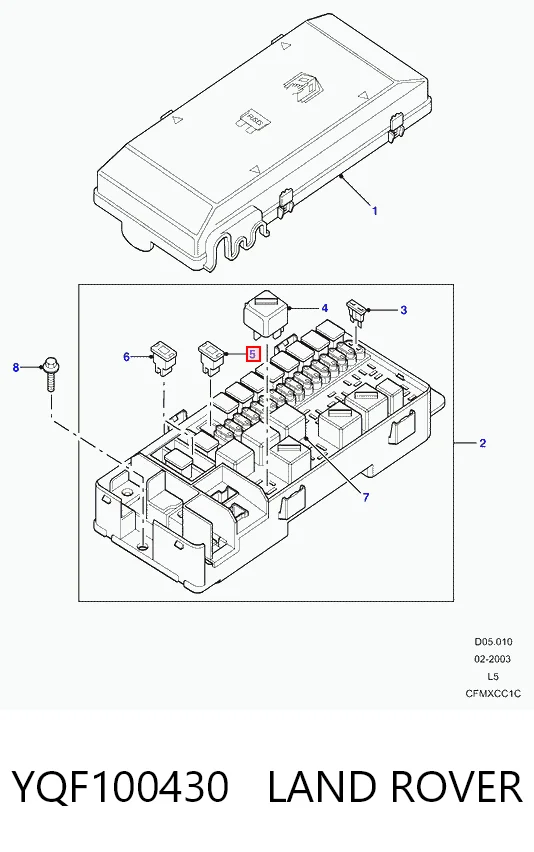 FUSES

1

4

3

6

5

8

2

7

D05.010
02-2003
L5
CFMXCC1C

YQF100430 LAND ROVER