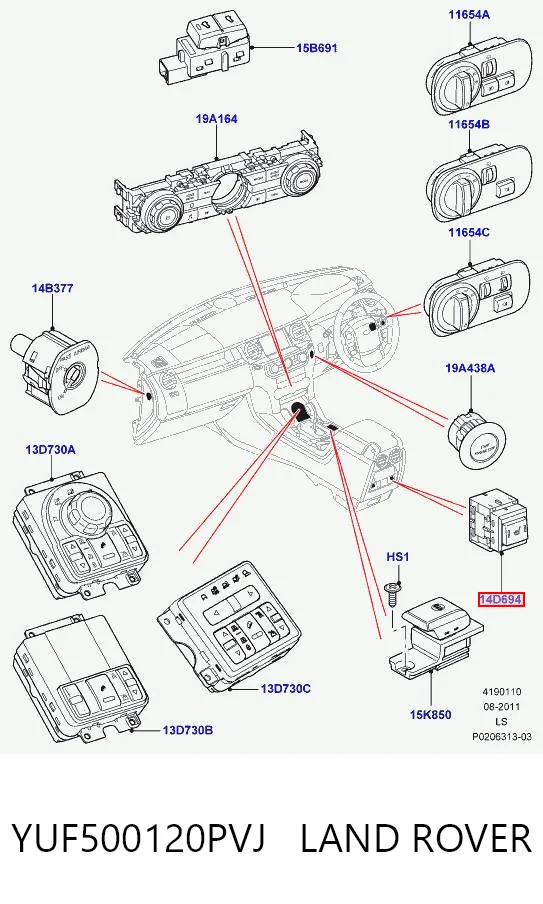 15B691

11654A

19A164

11654B

11654C

14B377

19A438A

13D730A

HS1

14D694

13D730C

13D730B

15K850

4190110
08-2011
LS
P0206313-03

YUF500120PVJ LAND ROVER