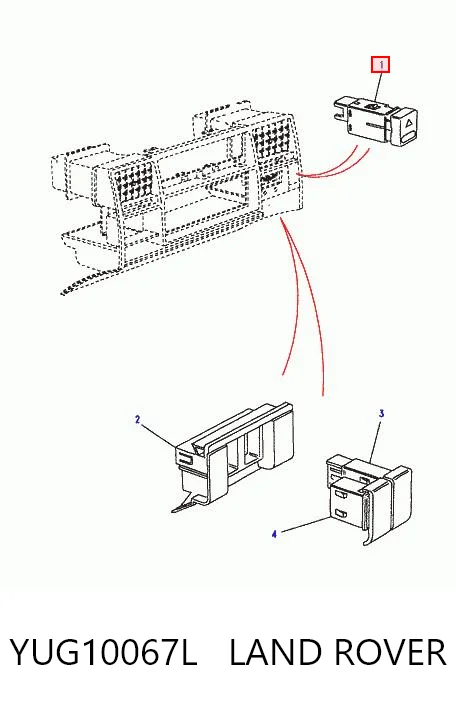 1

2

3

4

YUG10067L LAND ROVER