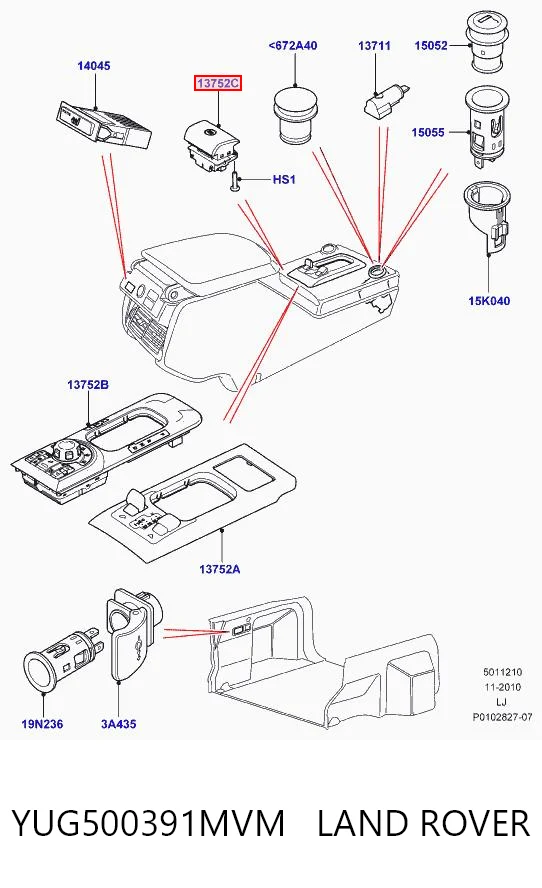 14045

13752C

<672A40

13711

15052

15055

HS1

15K040

13752B

13752A

19N236

3A435

5011210
11-2010
LJ
P0102827-07

YUG500391MVM LAND ROVER