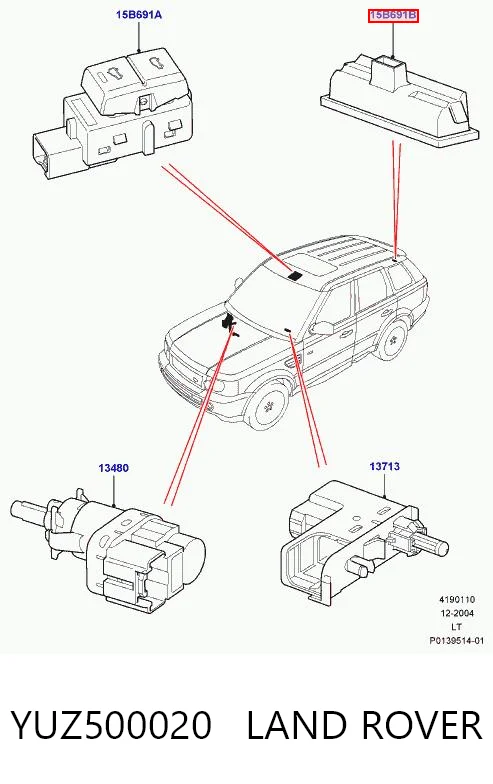 15B691A

15B691B

13480

13713

4190110
12-2004
LT
P0139514-01

YUZ500020 LAND ROVER