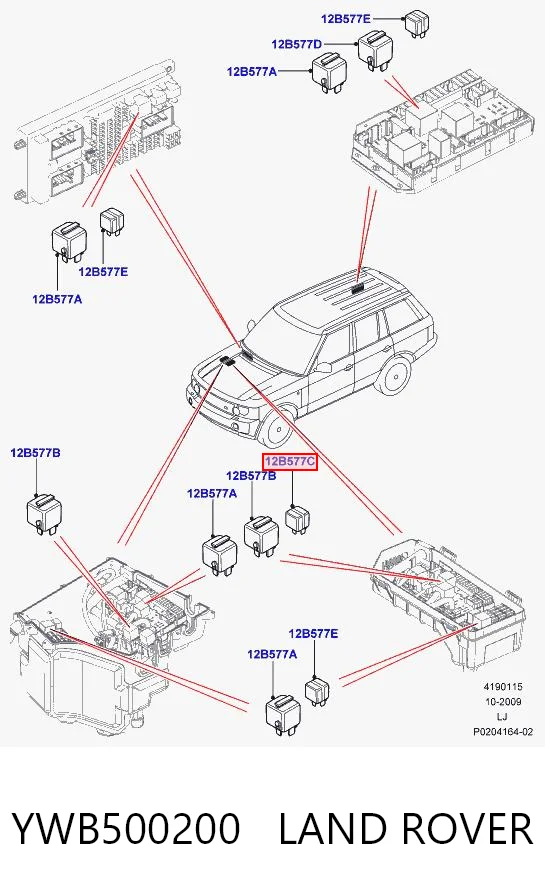 12B577E
12B577D
12B577A
12B577E
12B577A
12B577B
12B577C
12B577B
12B577A
12B577E
12B577A
4190115
10-2009
LJ
P0204164-02

YWB500200 LAND ROVER