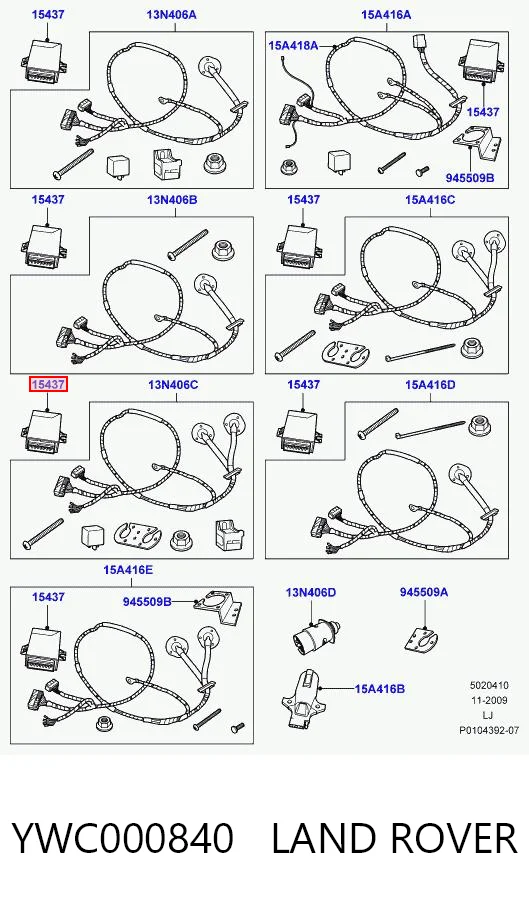 15437
13N406A
15A416A
15A418A
15437
945509B
15437
13N406B
15437
15A416C
15437
13N406C
15437
15A416D
15A416E
15437
945509B
13N406D
945509A
15A416B
5020410
11-2009
LJ
P0104392-07

YWC000840 LAND ROVER