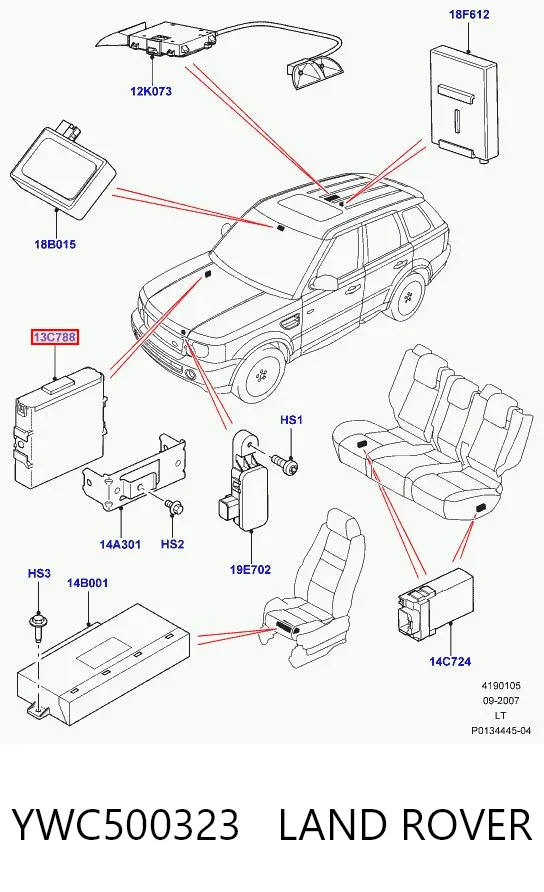 12K073

18F612

18B015

13C788

HS1

14A301

HS2

19E702

HS3

14B001

14C724

4190105
09-2007
LT
P0134445-04

YWC500323 LAND ROVER