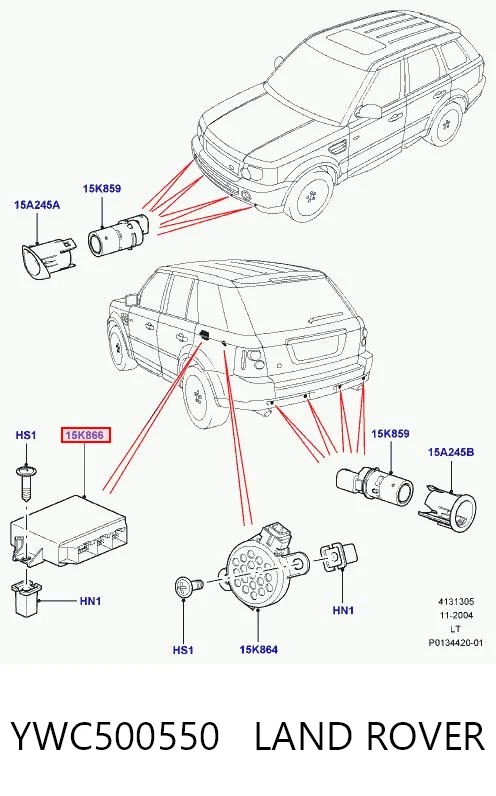 15K859
15A245A

HS1
15K866
15K859
15A245B

HN1
HN1
HS1
15K864

4131305
11-2004
LT
P0134420-01

YWC500550 LAND ROVER