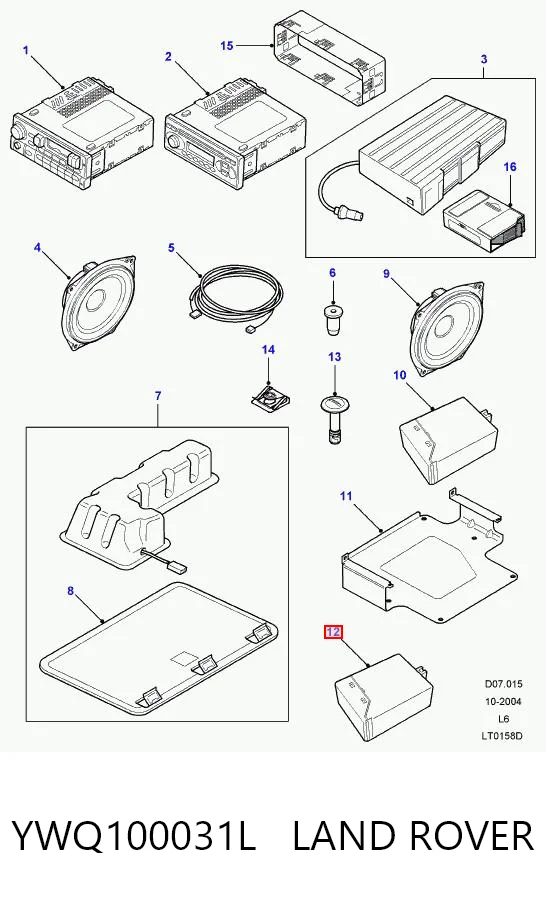 1
2
15
3
16
4
5
6
9
14
13
10
7
11
8
12
D07.015
10-2004
L6
LT0158D

YWQ100031L LAND ROVER