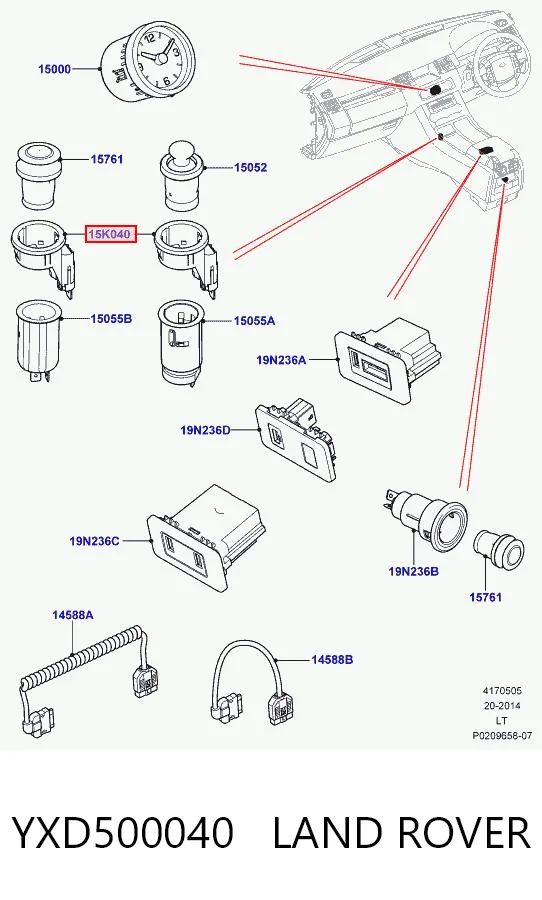 15000

15761

15052

15K040

15055B

15055A

19N236A

19N236D

19N236C

19N236B

15761

14588A

14588B

4170505
20-2014
LT
P0209658-07

YXD500040 LAND ROVER