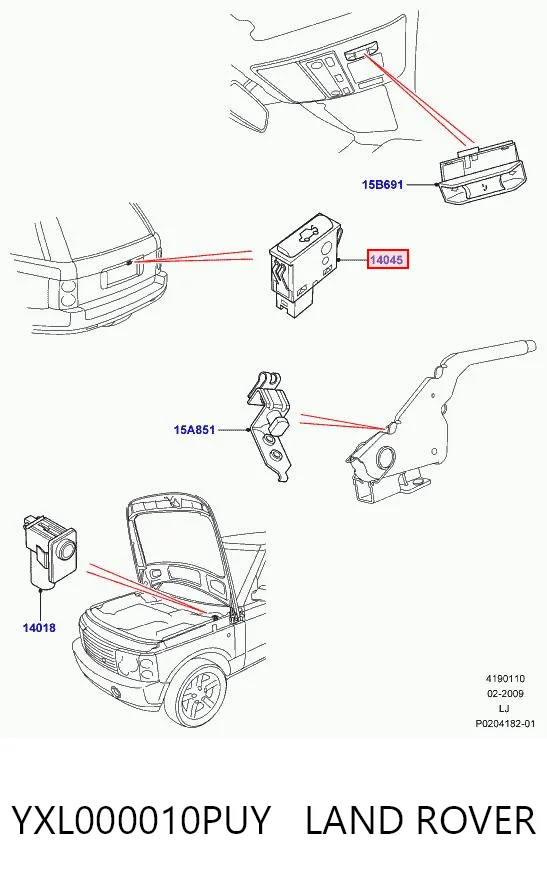 15B691

14045

15A851

14018

4190110
02-2009
LJ
P0204182-01

YXL000010PUY LAND ROVER