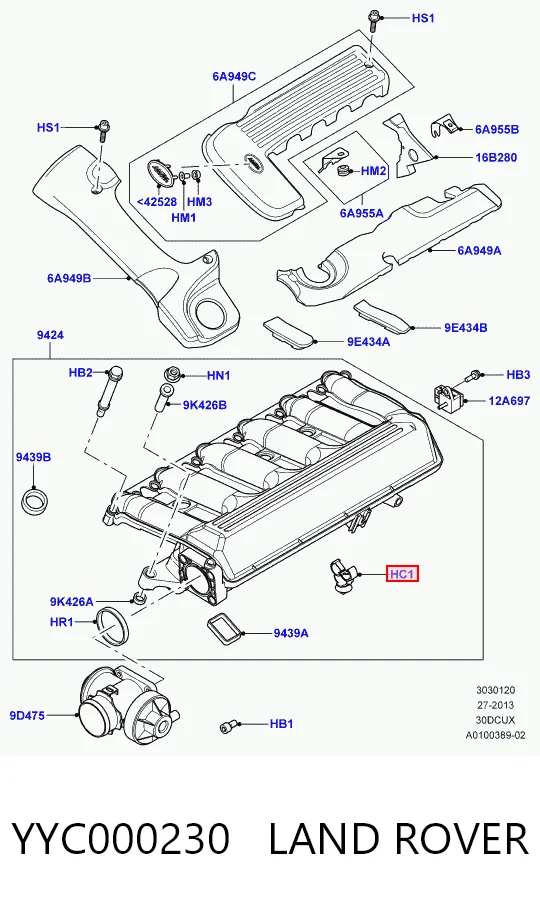 HS1
6A949C
HS1
6A955B
16B280
HM2
<42528
HM3
HM1
6A955A
6A949A
6A949B
9E434B
9E434A
9424
HB2
HN1
HB3
9K426B
12A697
9439B
HC1
9K426A
HR1
9439A
9D475
HB1
3030120
27-2013
30DCUX
A0100389-02

YYC000230 LAND ROVER