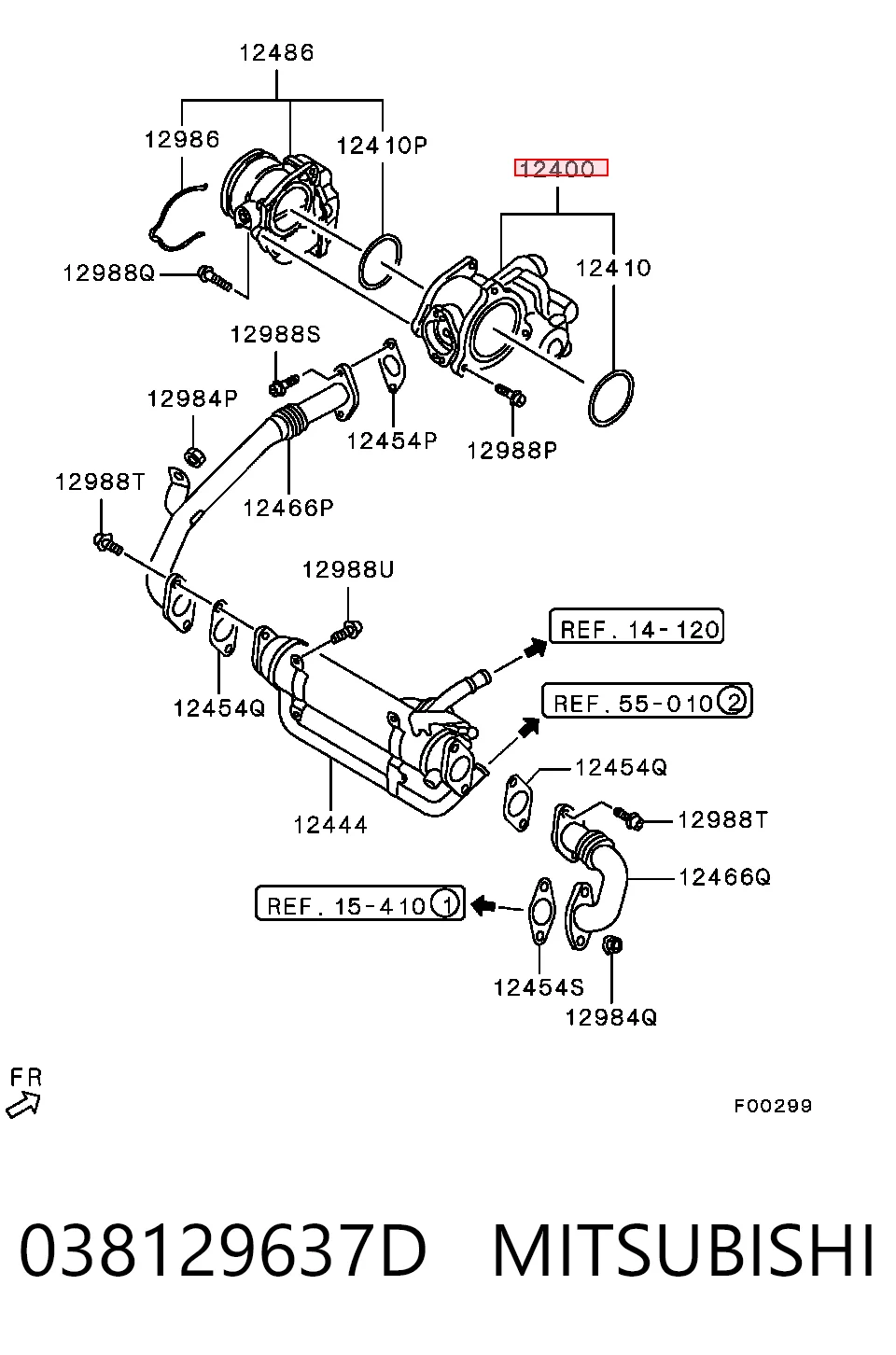 12486
12986
12410P
12400
12410
12988Q
12988S
12984P
12454P
12988P
12988T
12466P
12988U
REF. 14-120
REF. 55-010 ②
12454Q
12454Q
12444
12988T
12466Q
REF. 15-410 ①
12454S
12984Q
FR
F00299
038129637D MITSUBISHI