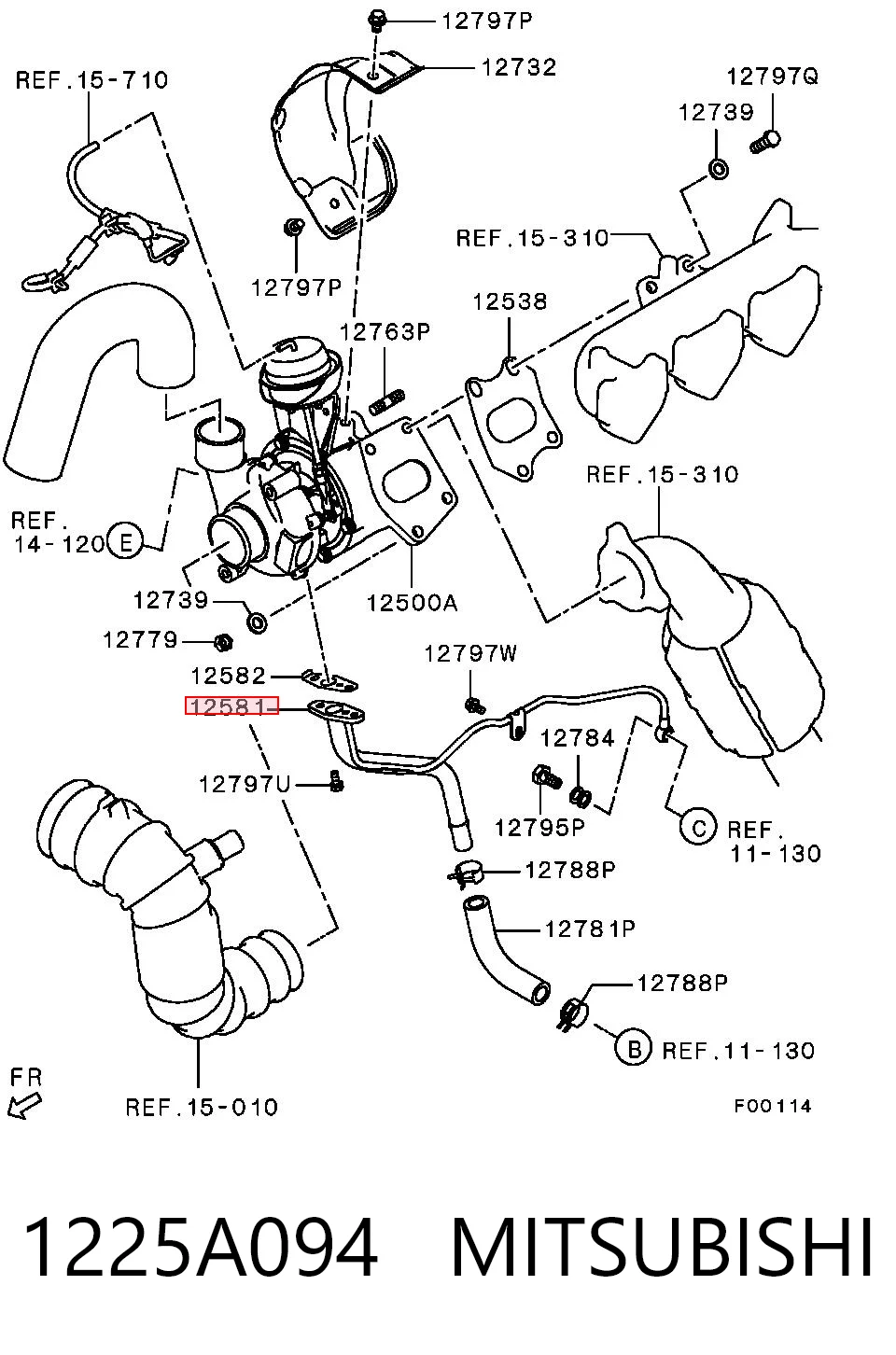 12797P
12732
REF.15-710
12797Q
12739
REF.15-310
12797P
12538
12763P
REF.15-310
REF.
14-120
E
12739
12500A
12779
12797W
12582
12581
12784
12797U
12795P
C
REF.
11-130
12788P
12781P
12788P
B
REF.11-130
FR
REF.15-010
F00114

1225A094 MITSUBISHI