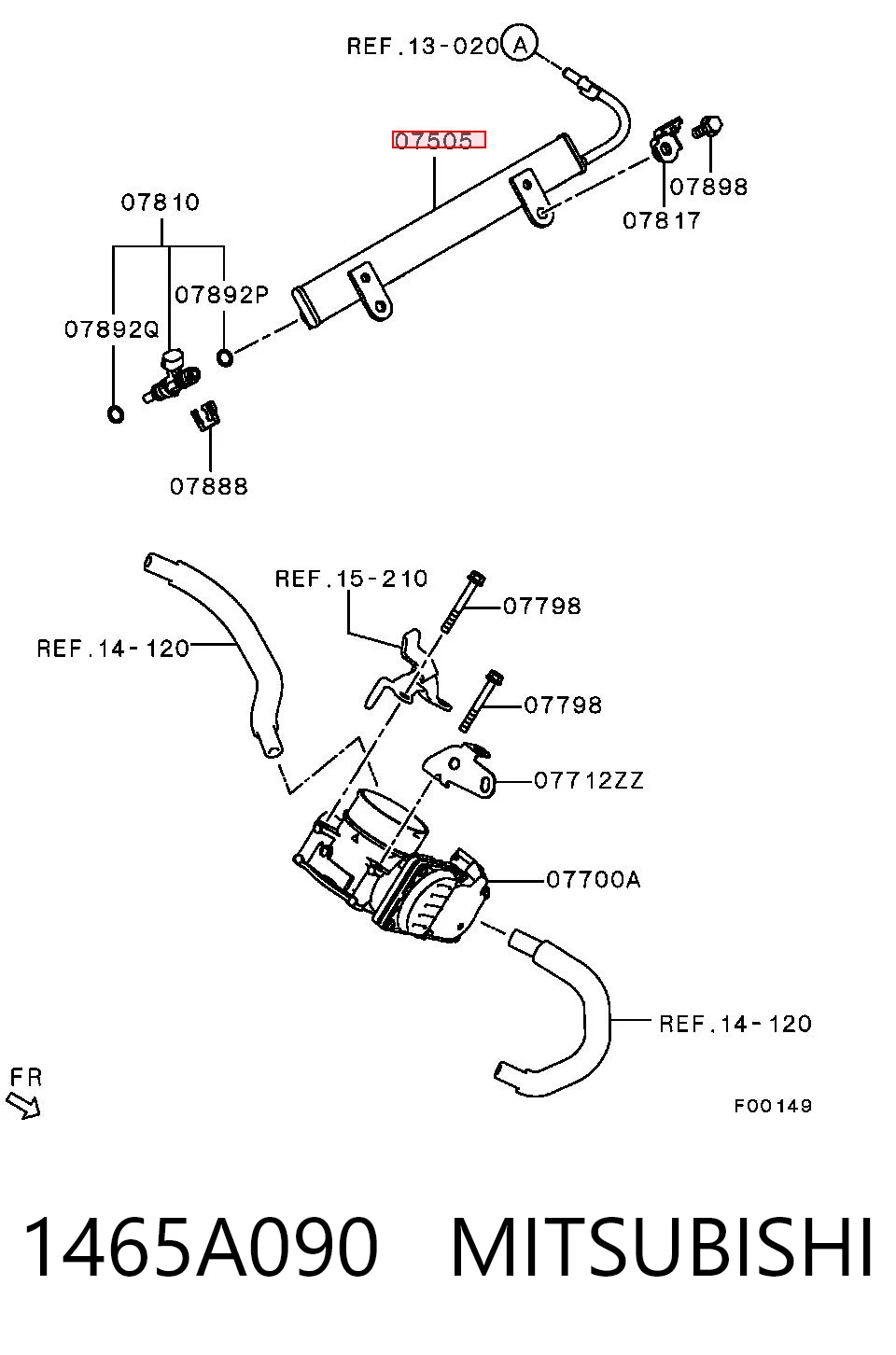 REF.13-020 A

07505

07898

07817

07810

07892P

07892Q

07888

REF.15-210

07798

REF.14-120

07798

07712ZZ

07700A

REF.14-120

FR

F00149

1465A090 MITSUBISHI