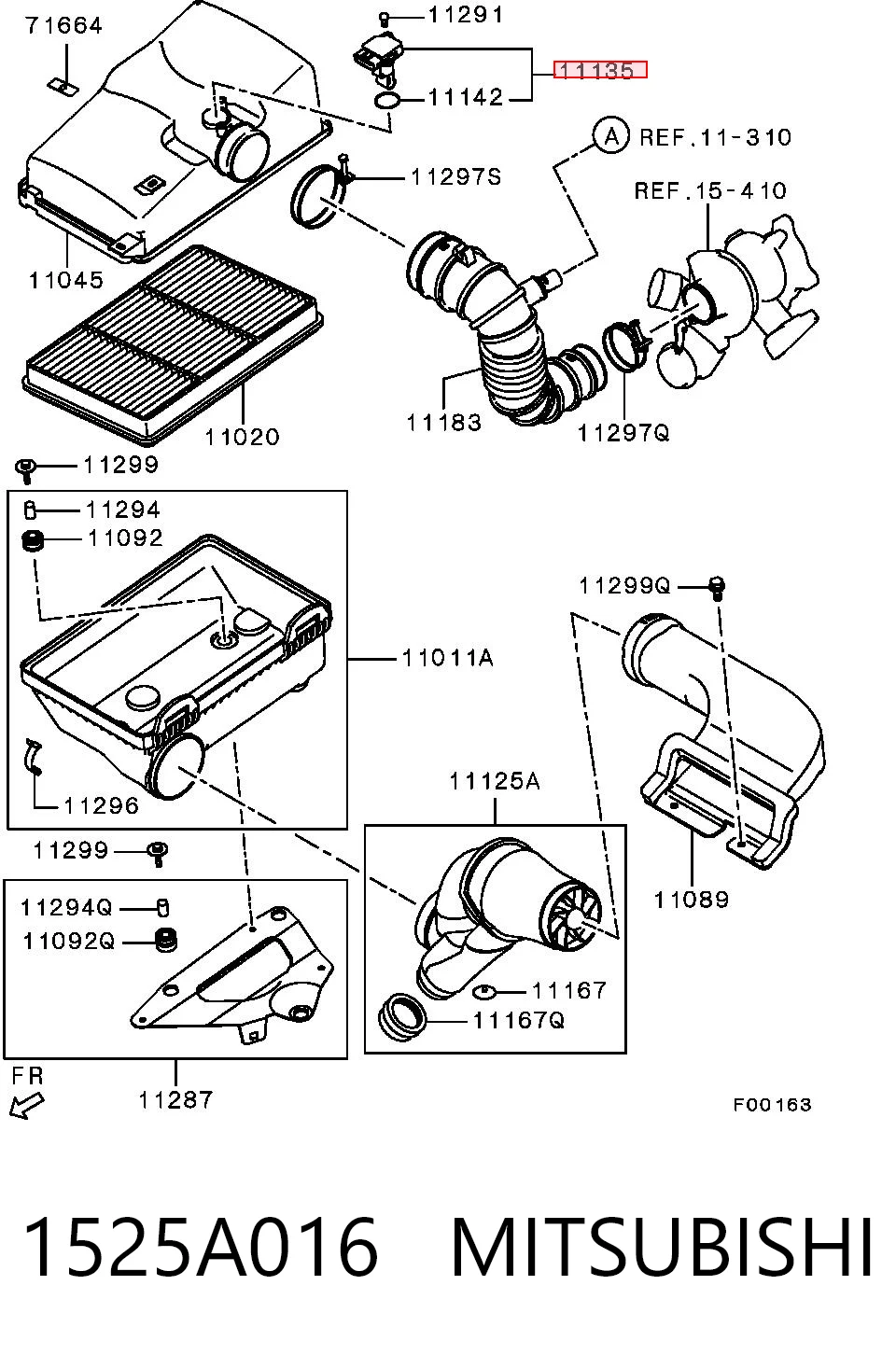 71664
11291
11135
11142
A REF.11-310
11297S
REF.15-410
11045
11020
11183
11297Q
11299
11294
11092
11011A
11299Q
11296
11125A
11299
11294Q
11092Q
11089
11167
11167Q
FR
11287
F00163

1525A016 MITSUBISHI