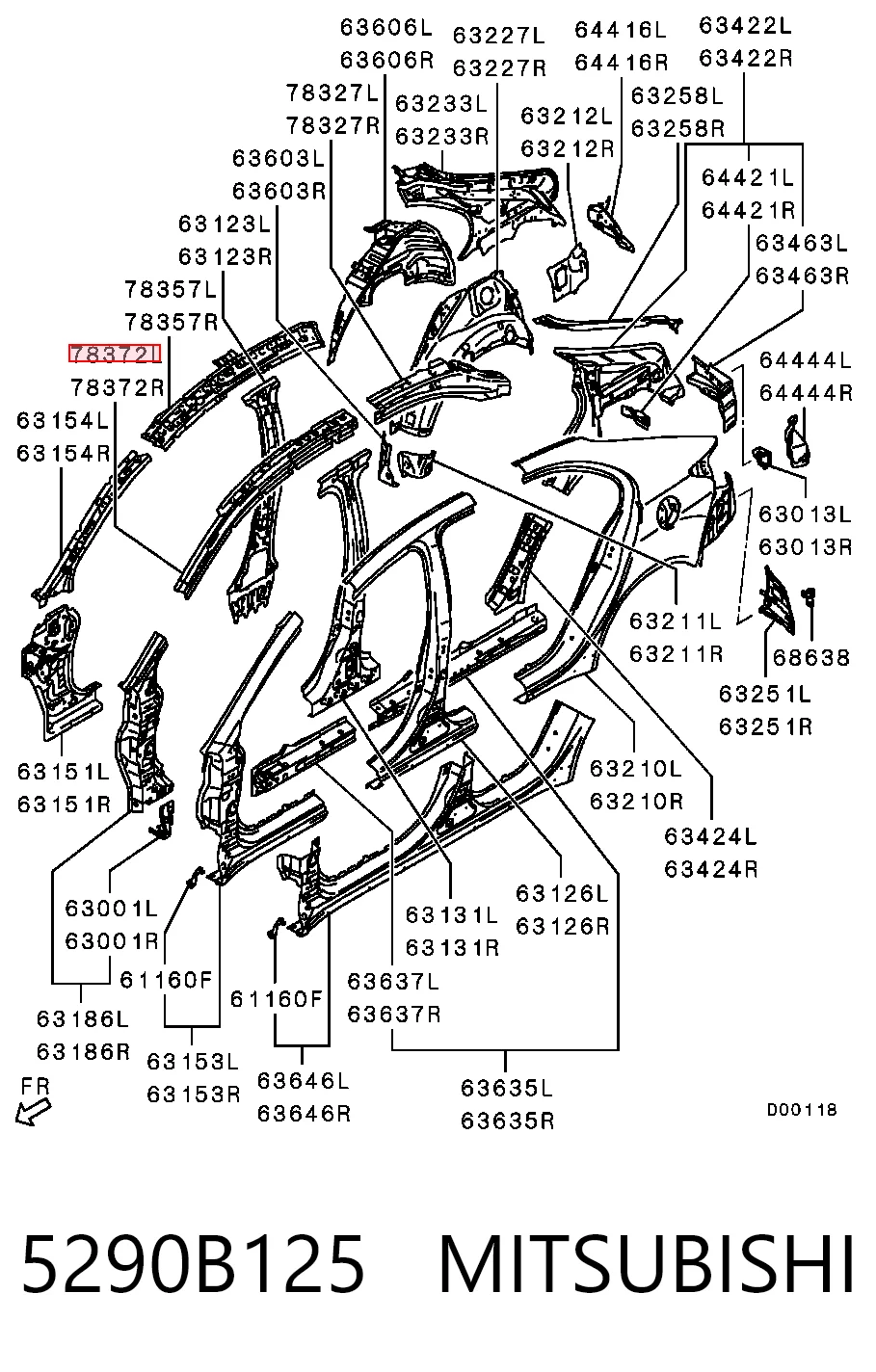 63606L
63606R
63227L
63227R
64416L
64416R
63422L
63422R
78327L
78327R
63233L
63233R
63212L
63212R
63258L
63258R
63603L
63603R
64421L
64421R
63123L
63123R
63463L
63463R
78357L
78357R
78372L
78372R
64444L
64444R
63154L
63154R
63013L
63013R
63211L
63211R
68638
63251L
63251R
63151L
63151R
63210L
63210R
63424L
63424R
63001L
63001R
63131L
63131R
63126L
63126R
61160F
61160F
63637L
63637R
63186L
63186R
63153L
63153R
63646L
63646R
63635L
63635R
FR
D00118

5290B125 MITSUBISHI