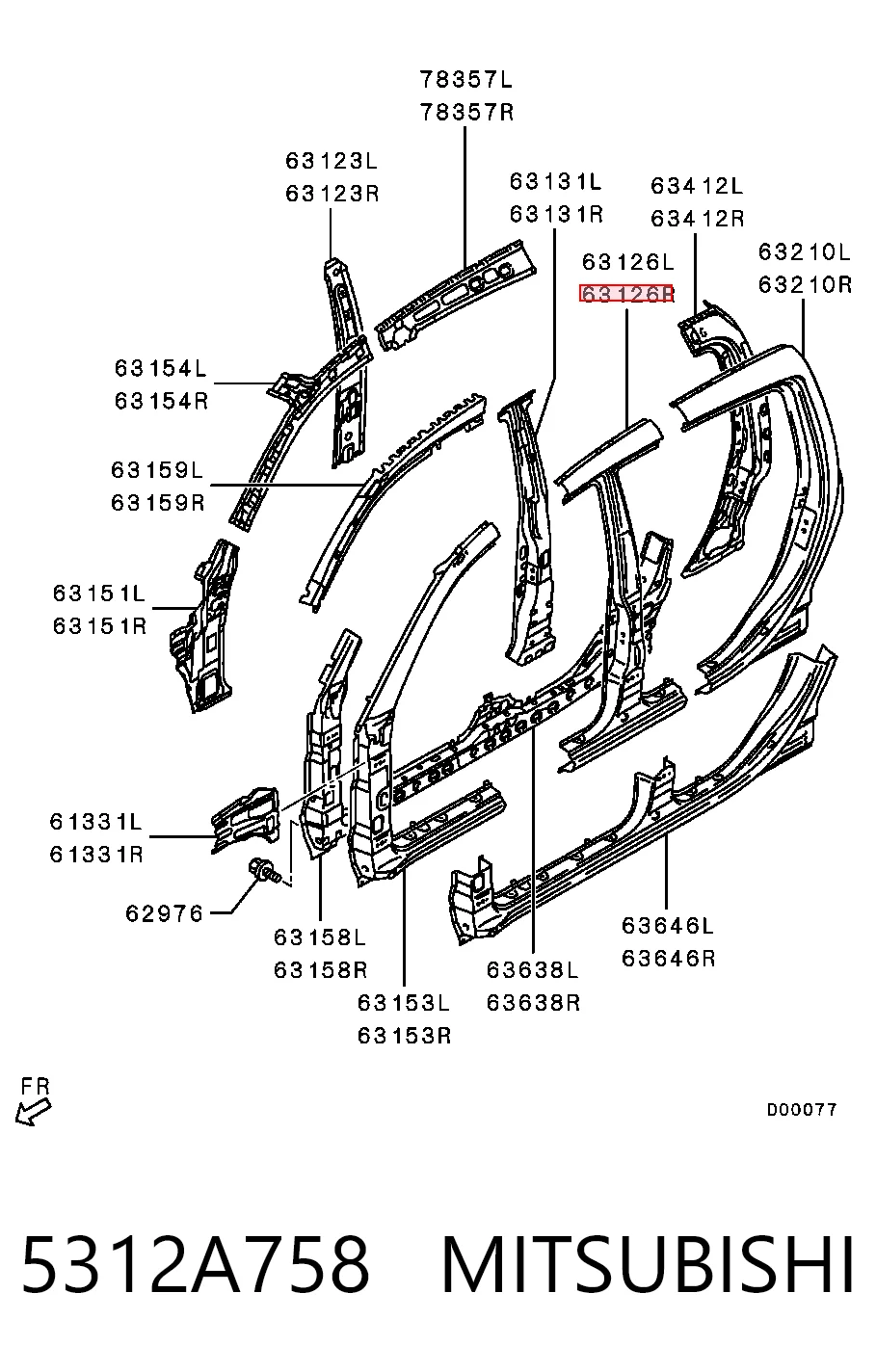 78357L
78357R

63123L
63123R

63131L
63131R

63412L
63412R

63126L
63126R

63210L
63210R

63154L
63154R

63159L
63159R

63151L
63151R

61331L
61331R

62976

63158L
63158R

63153L
63153R

63638L
63638R

63646L
63646R

FR

D00077

5312A758 MITSUBISHI