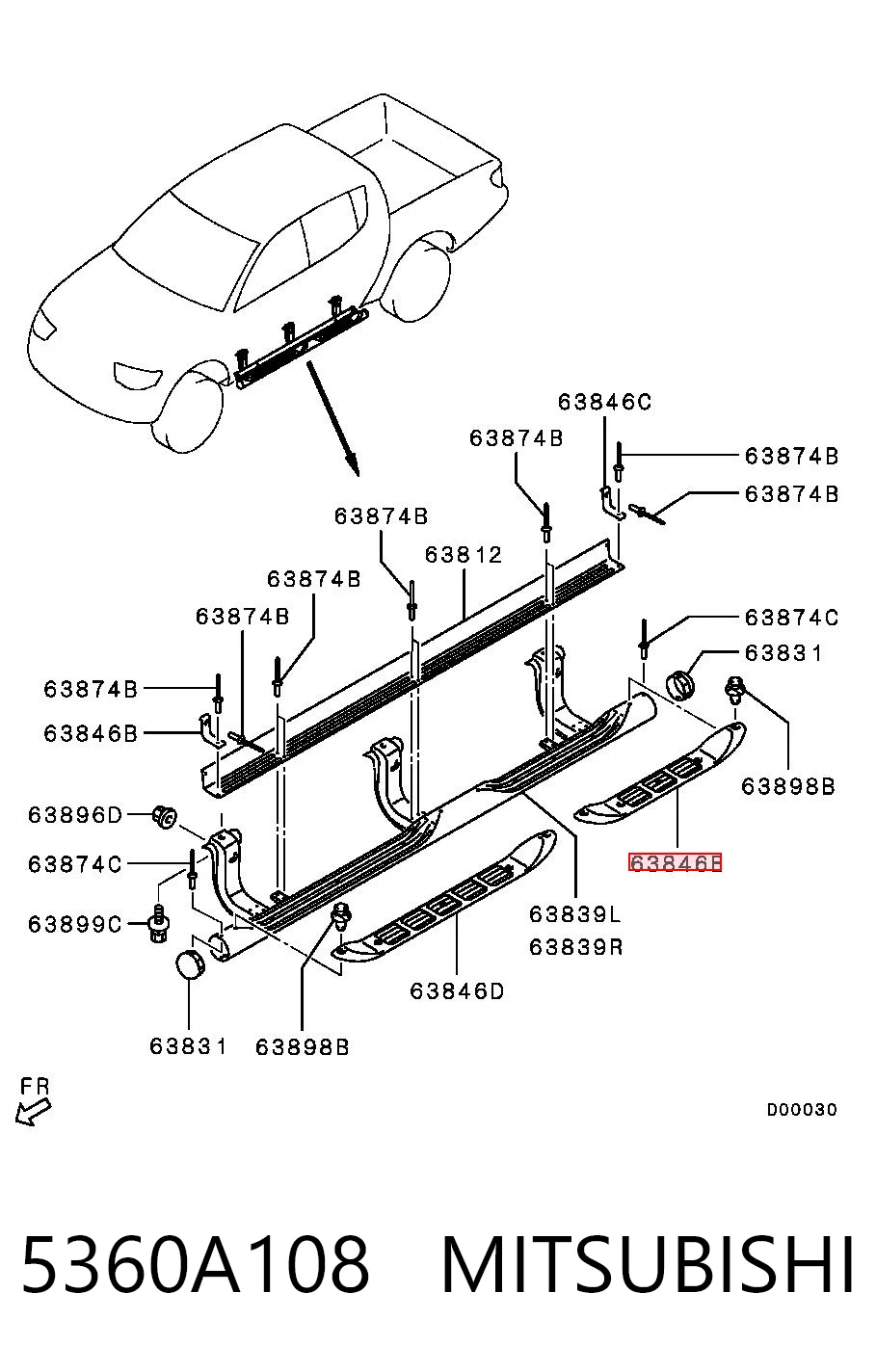 63846C
63874B
63874B
63874B
63874B
63812
63874B
63874B
63874C
63831
63874B
63846B
63898B
63896D
63846E
63874C
63839L
63839R
63899C
63846D
63831
63898B
FR
D00030

5360A108 MITSUBISHI