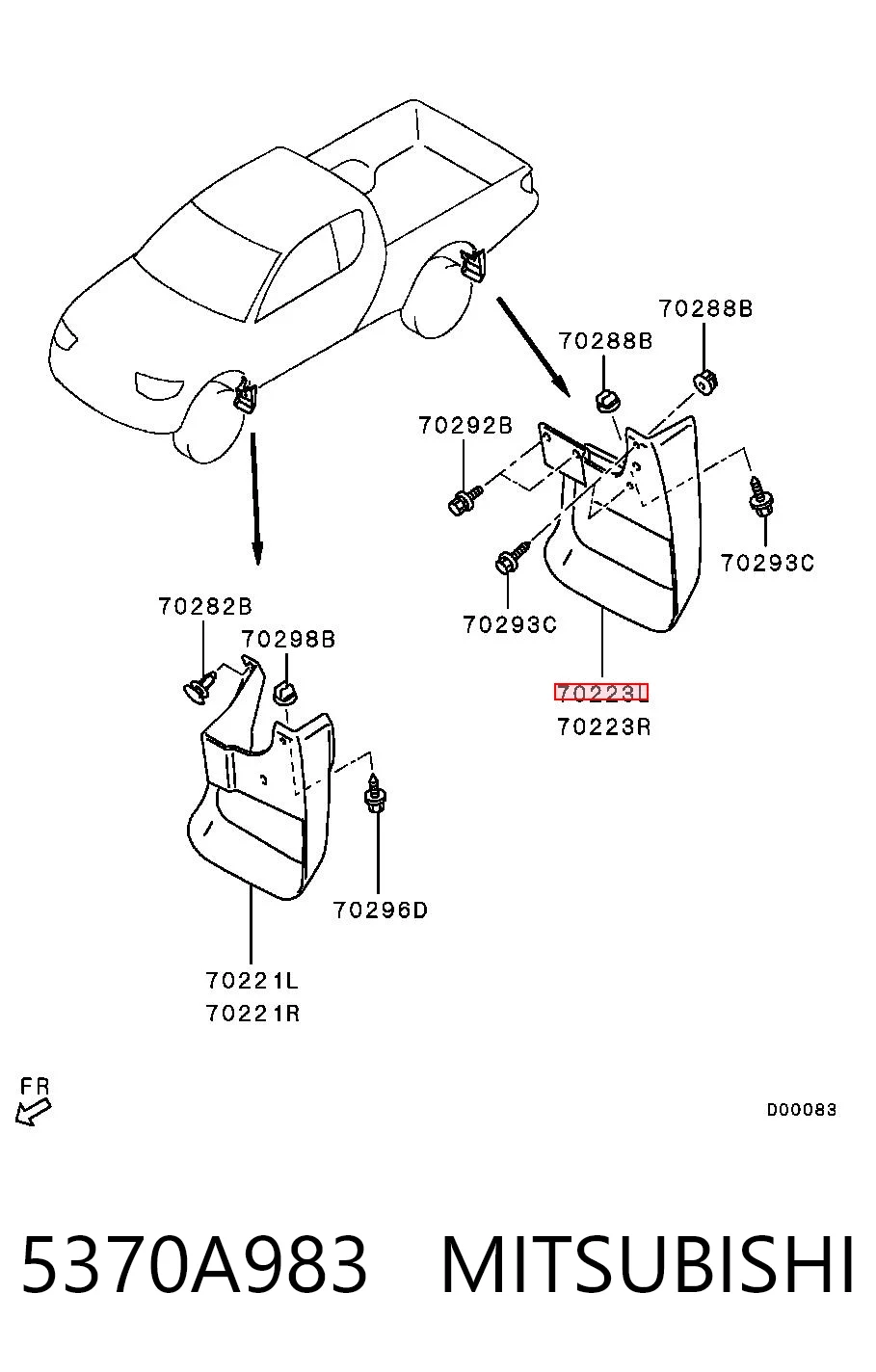 70288B
70288B
70292B
70293C
70293C
70223L
70223R
70282B
70298B
70296D
70221L
70221R
FR
D00083

5370A983 MITSUBISHI