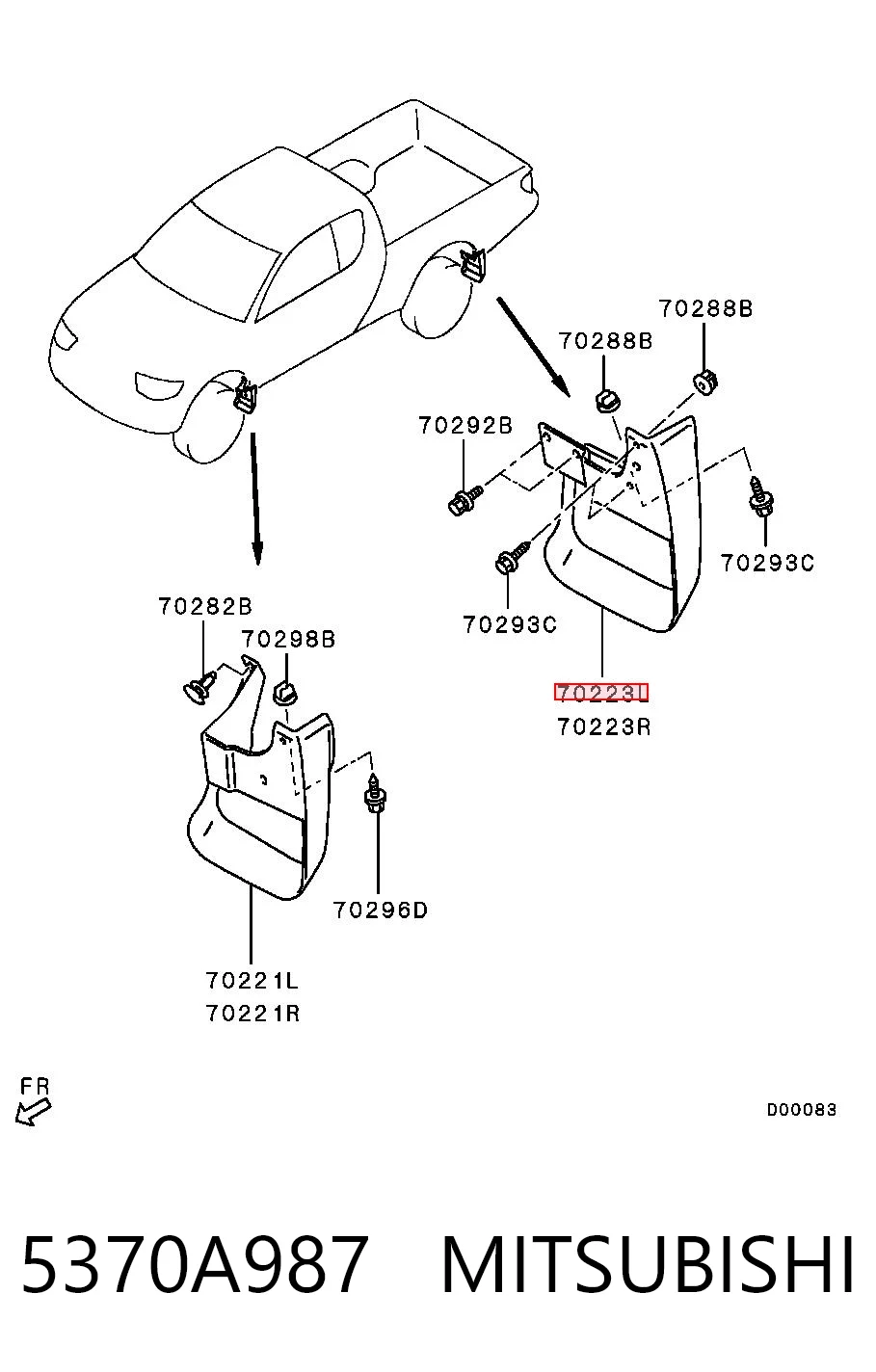 70288B

70288B

70292B

70293C

70293C

70223L

70223R

70282B

70298B

70296D

70221L

70221R

FR

D00083

5370A987 MITSUBISHI