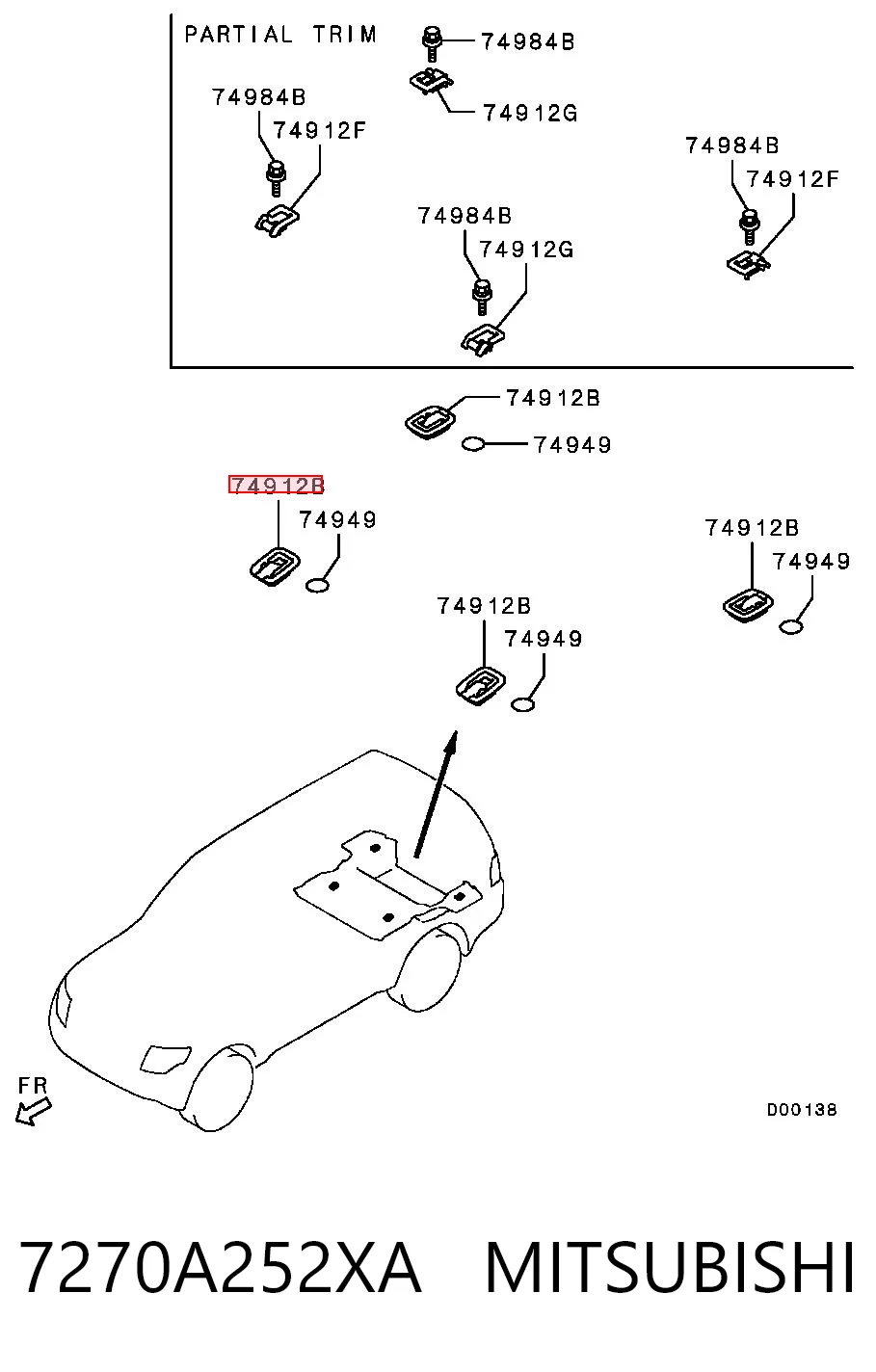 PARTIAL TRIM
74984B
74912G
74984B
74912F
74984B
74912F
74984B
74912G

74912B
74949
74912B
74949
74912B
74949
74912B
74949

FR
D00138

7270A252XA MITSUBISHI