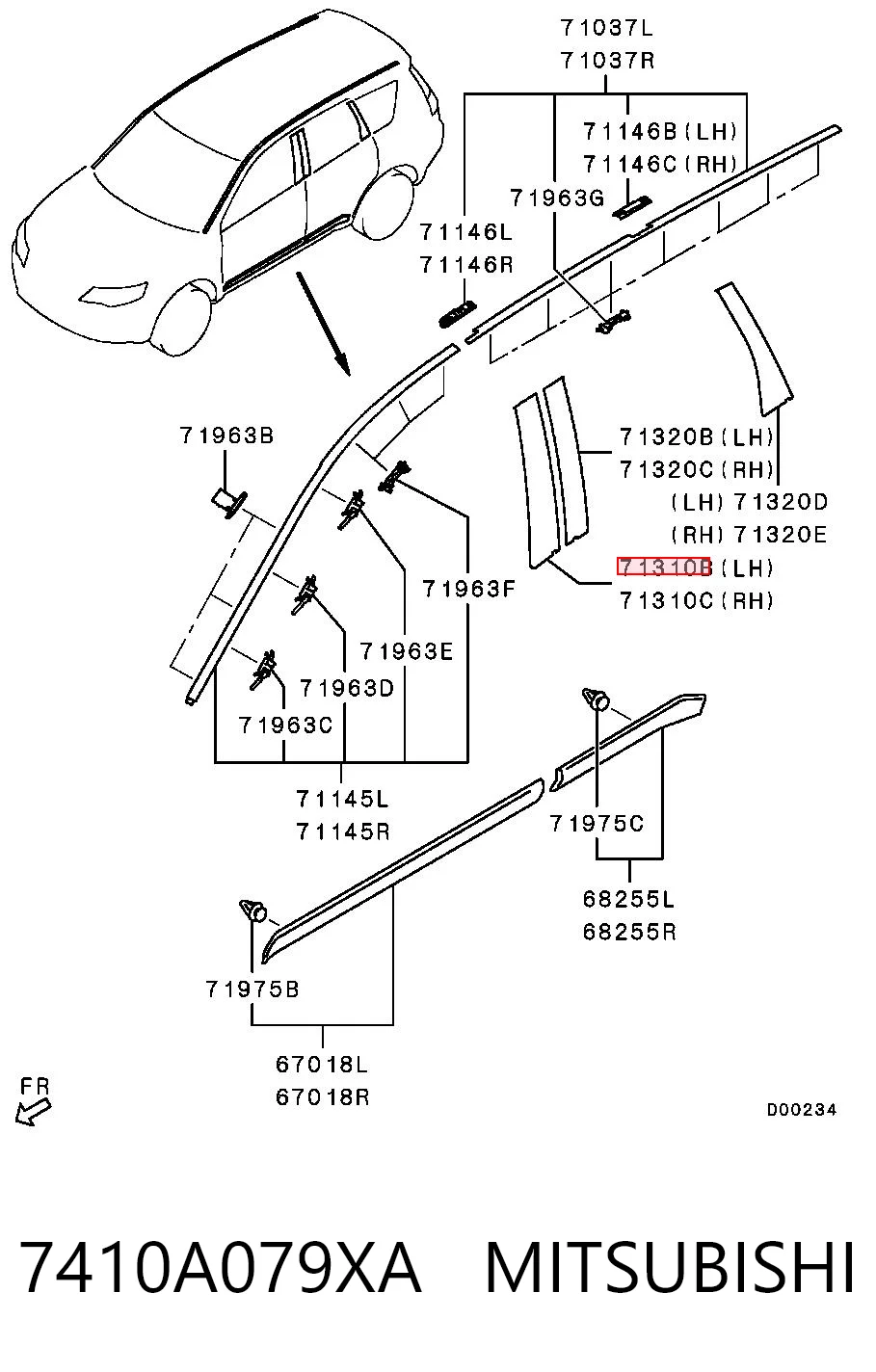 71037L
71037R
71146B(LH)
71146C(RH)
71963G
71146L
71146R
71963B
71320B(LH)
71320C(RH)
(LH) 71320D
(RH) 71320E
71310B(LH)
71310C(RH)
71963F
71963E
71963D
71963C
71145L
71145R
71975C
68255L
68255R
71975B
67018L
67018R
FR
D00234

7410A079XA MITSUBISHI