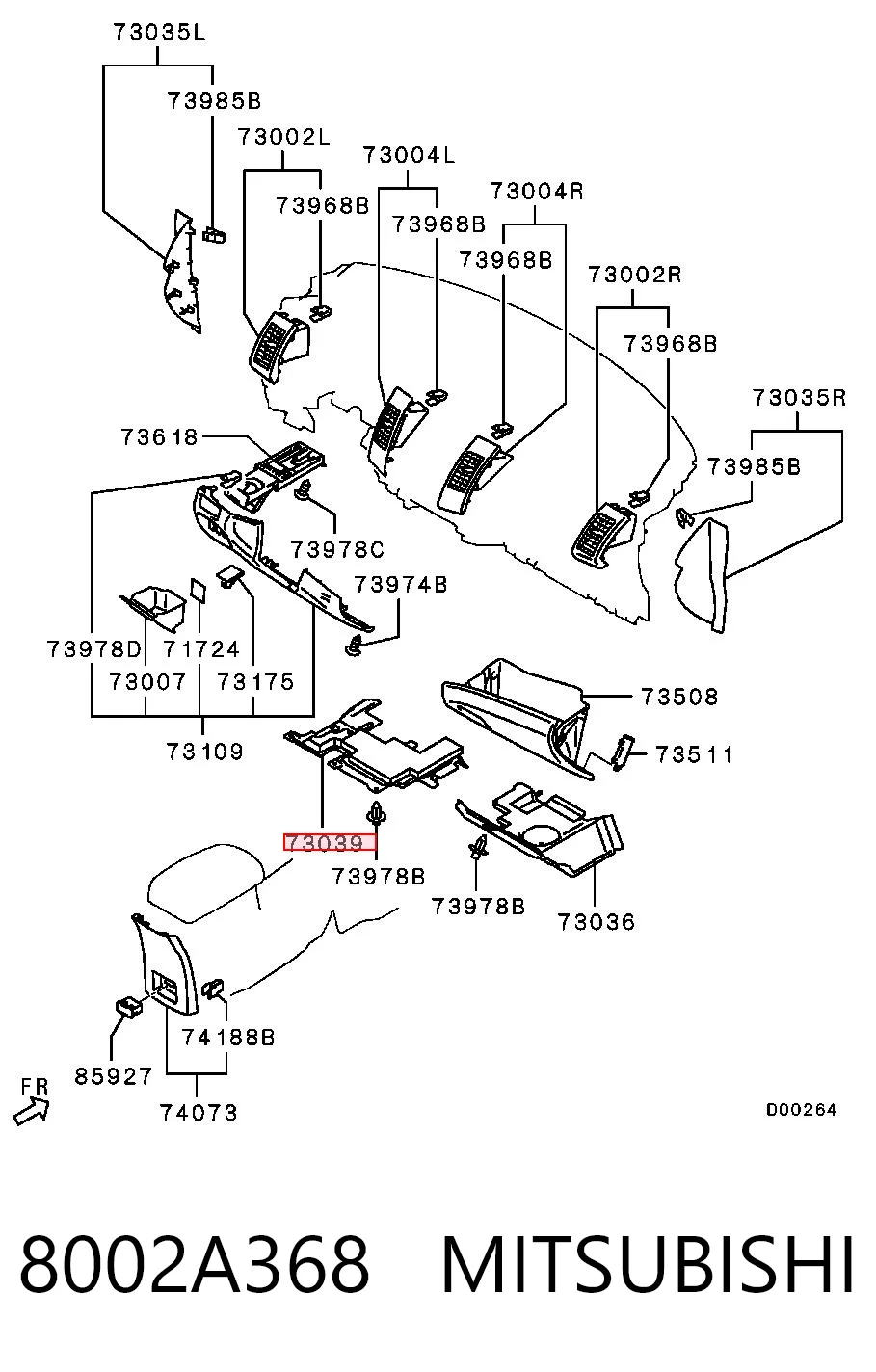 73035L
73985B
73002L
73968B
73004L
73968B
73004R
73968B
73002R
73968B
73035R
73985B
73618
73978C
73974B
73978D
71724
73007
73175
73109
73508
73511
73039
73978B
73978B
73036
74188B
85927
74073
FR
D00264

8002A368 MITSUBISHI