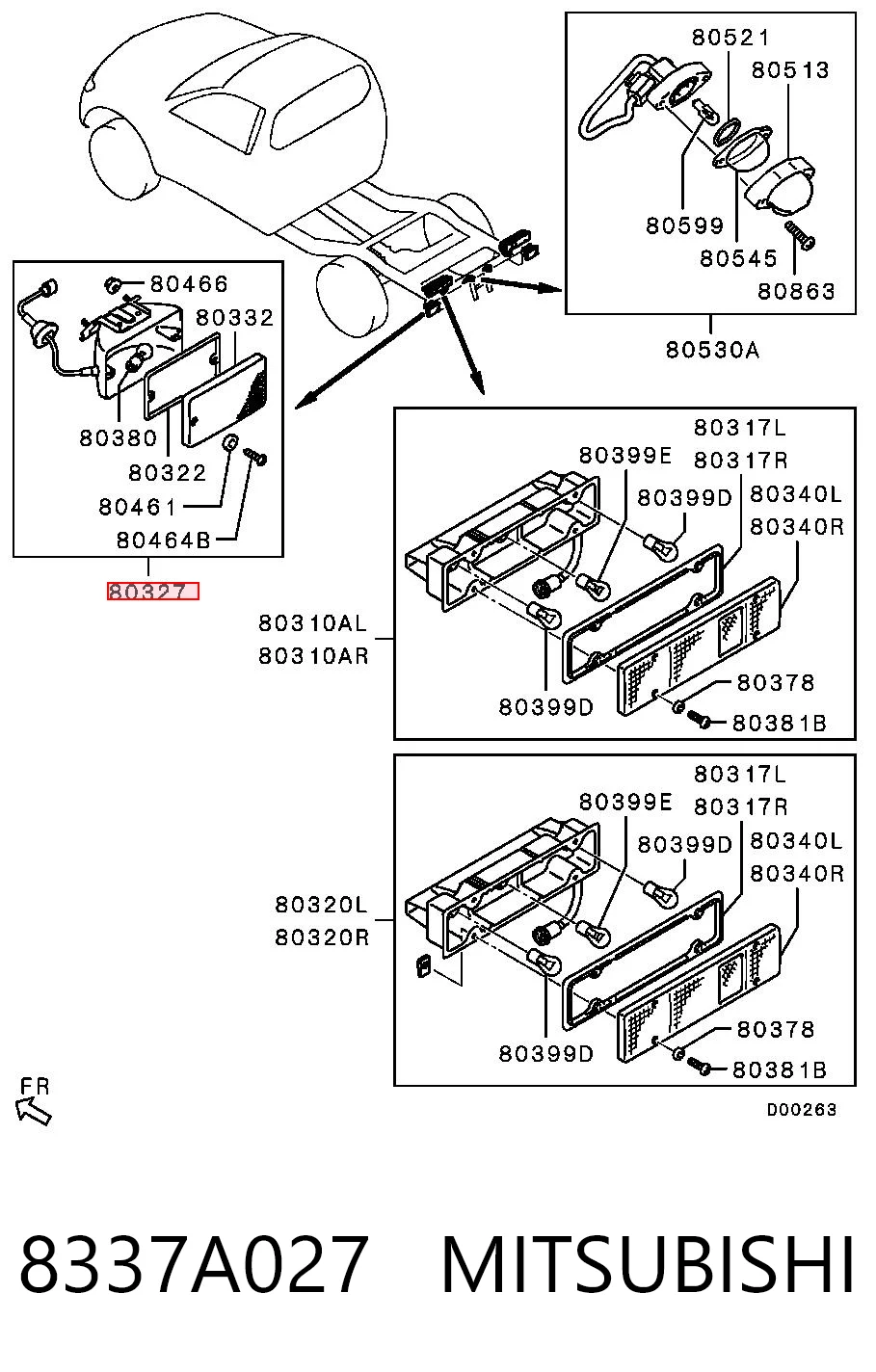 80521
80513
80599
80545
80863
80530A

80466
80332
80380
80322
80461
80464B
80327

80317L
80317R
80399E
80399D
80340L
80340R
80310AL
80310AR
80399D
80378
80381B

80317L
80317R
80399E
80399D
80340L
80340R
80320L
80320R
80399D
80378
80381B

FR

D00263

8337A027 MITSUBISHI