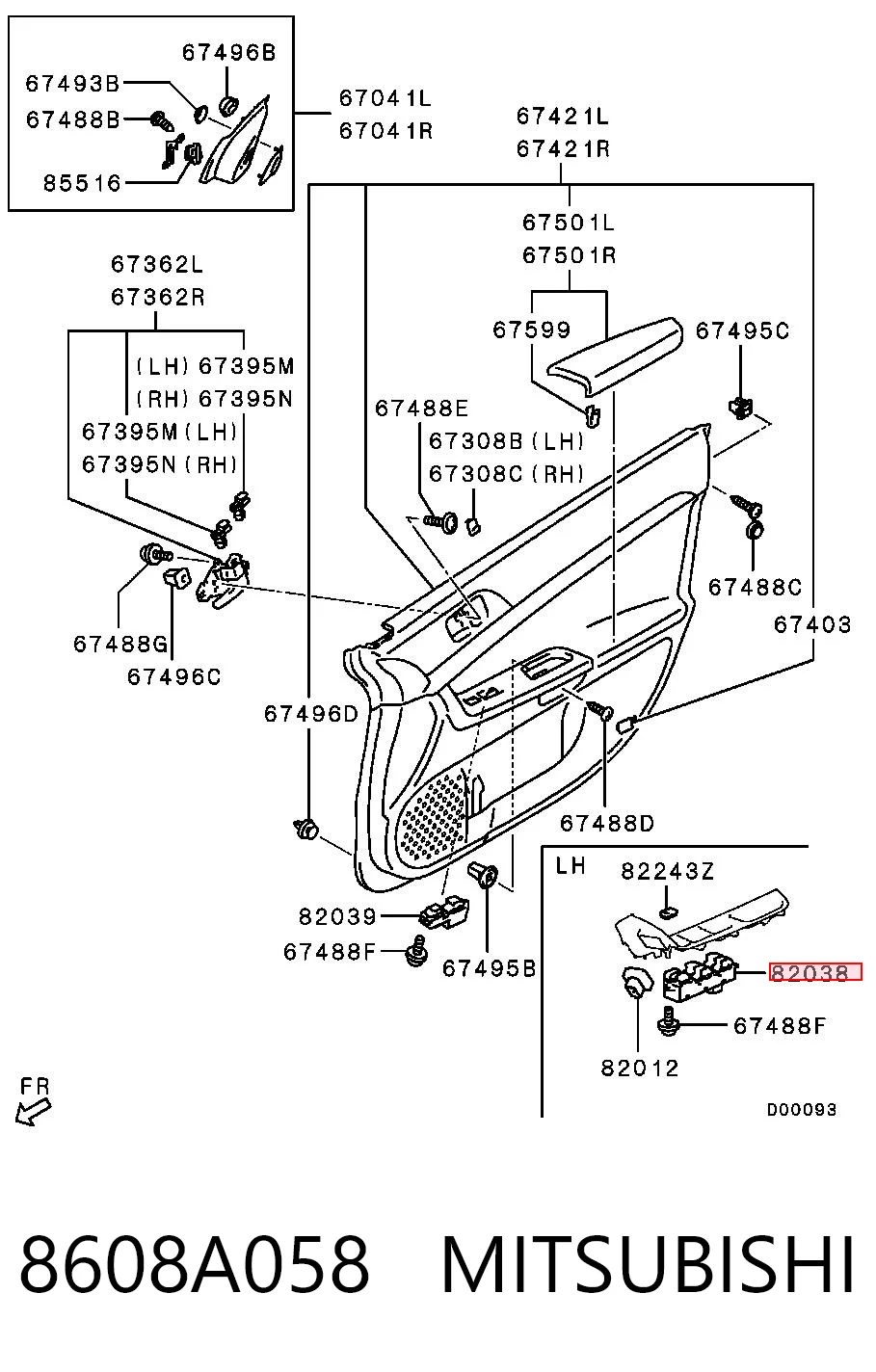 67496B
67493B
67488B
85516
67041L
67041R
67421L
67421R
67501L
67501R
67362L
67362R
67599
67495C
(LH) 67395M
(RH) 67395N
67395M (LH)
67395N (RH)
67488E
67308B (LH)
67308C (RH)
67488C
67403
67488G
67496C
67496D
67488D
LH
82243Z
82039
67488F
67495B
82038
67488F
82012
FR
D00093

8608A058 MITSUBISHI