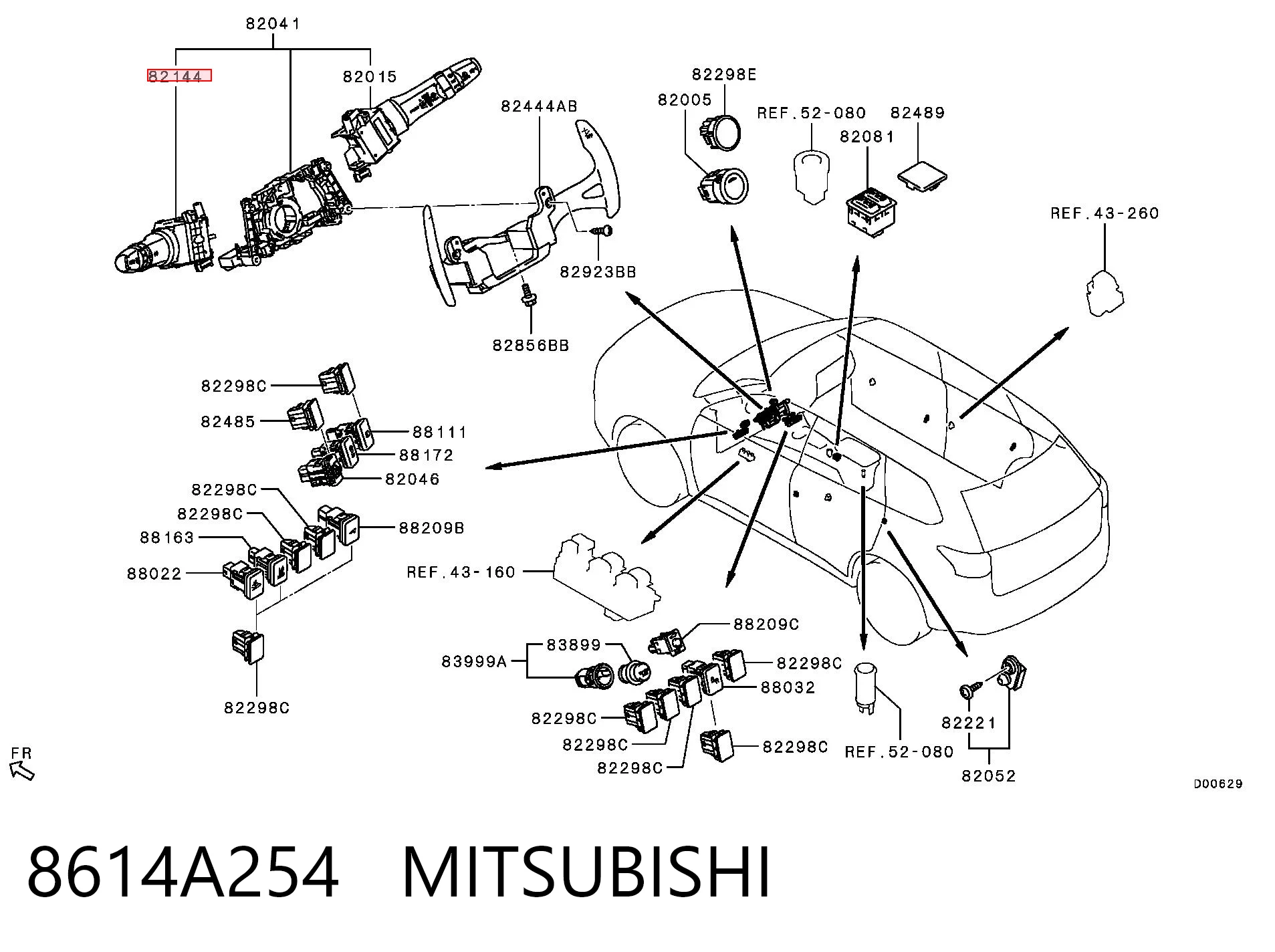 82041
82144
82015
82444AB
82298E
82005
REF.52-080
82489
82081
REF.43-260
82923BB
82856BB
82298C
82485
88111
88172
82046
82298C
82298C
88163
88209B
88022
REF.43-160
82298C
88209C
83899
83999A
82298C
88032
82298C
82298C
82298C
82298C
REF.52-080
82221
82052
FR
D00629

8614A254 MITSUBISHI